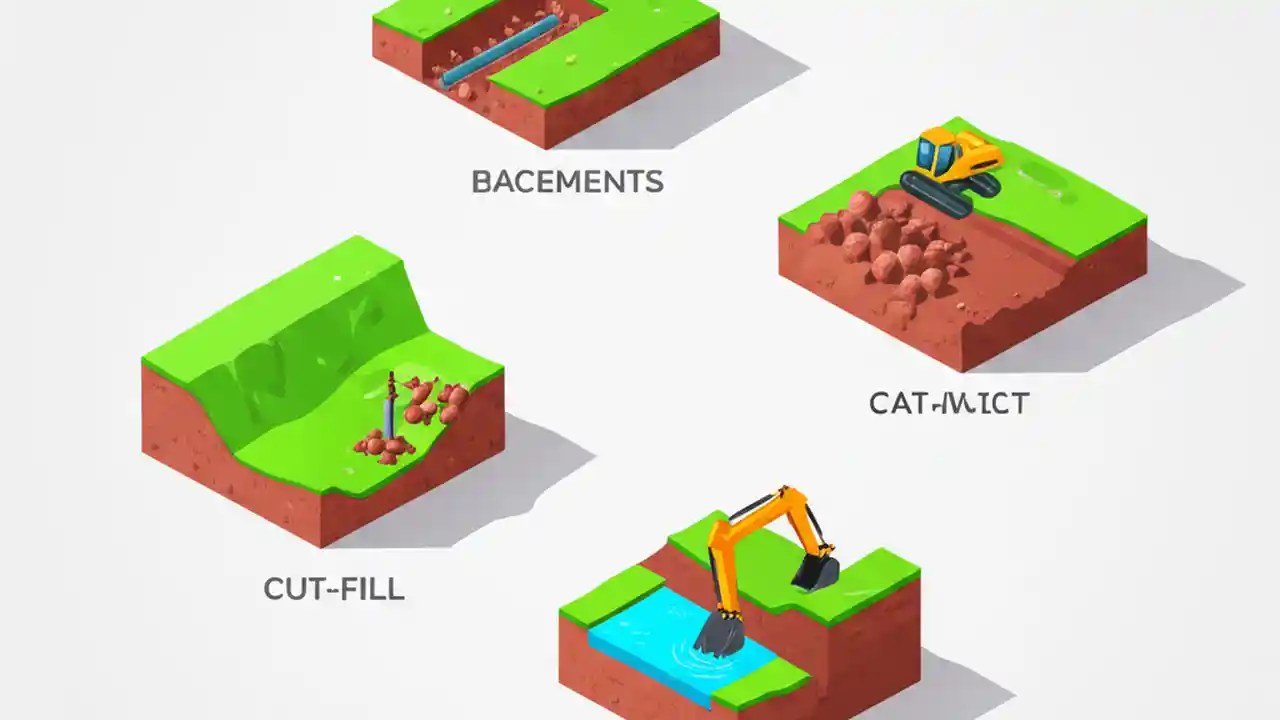 BACEMENTS

CAT-MICT

CUT-FILL