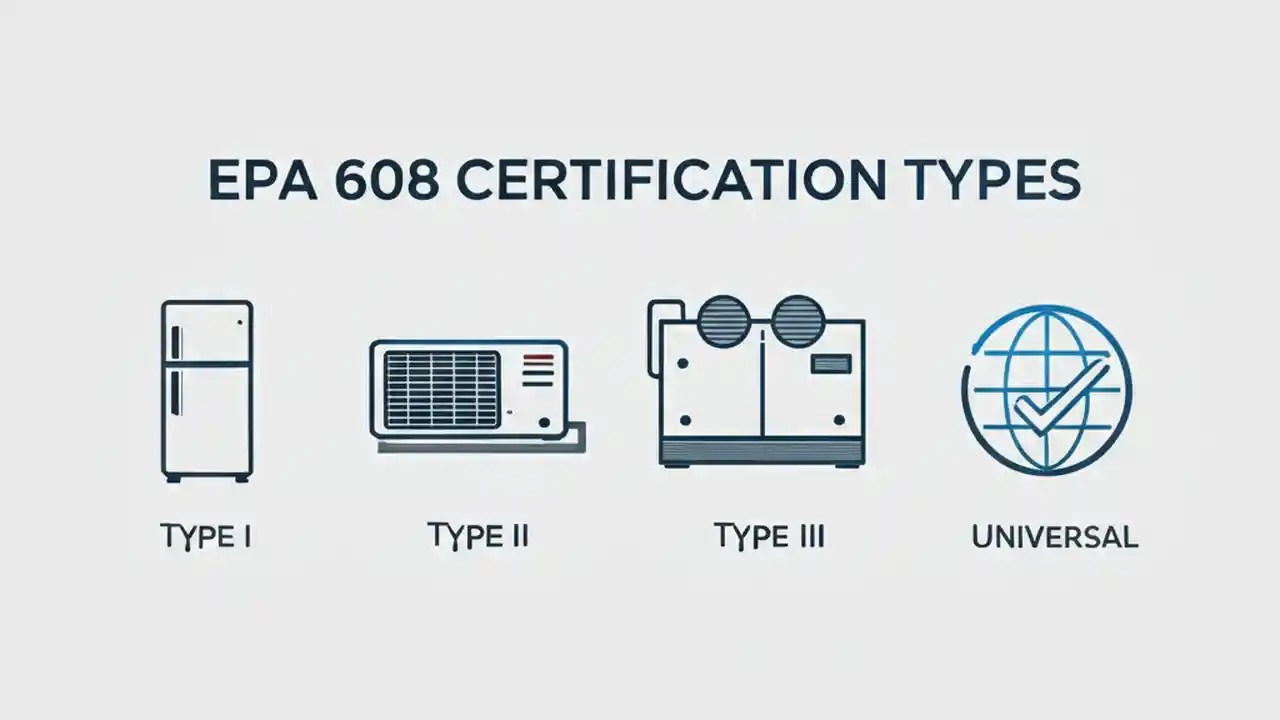 EPA 608 CERTIFICATION TYPES

TYPE I

TYPE II

TYPE III

UNIVERSAL