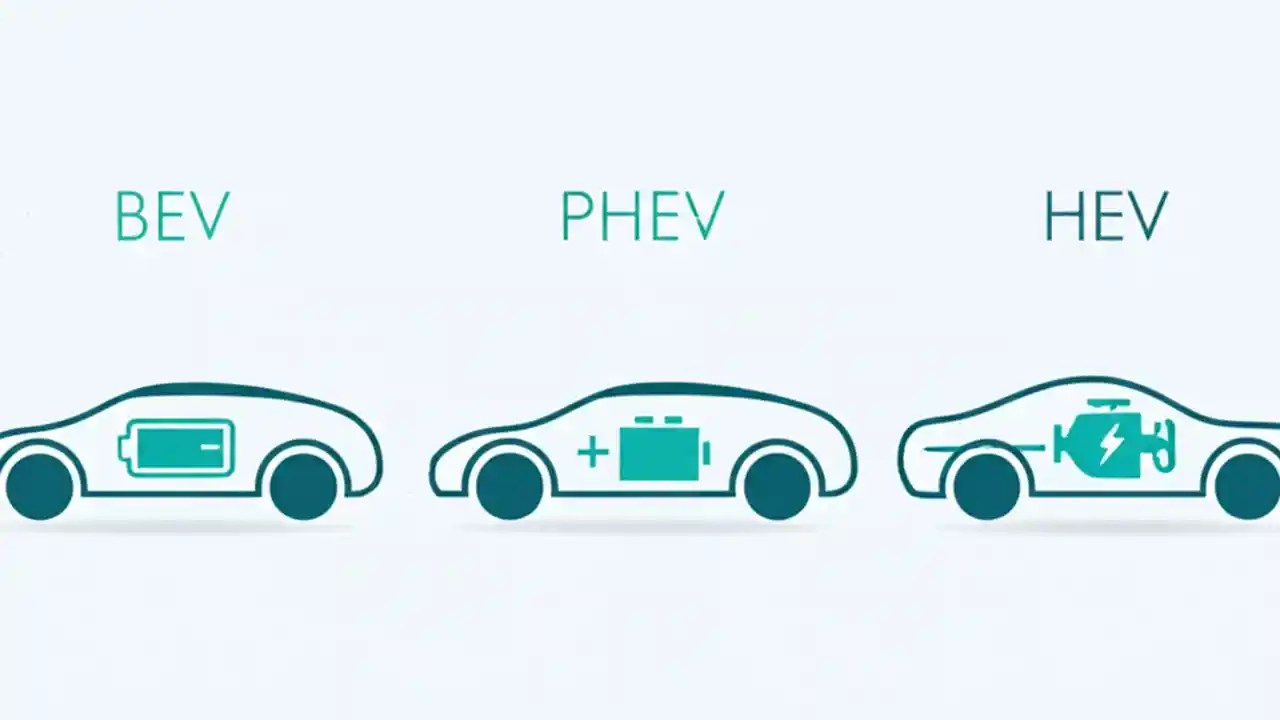 BEV

PHEV

HEV