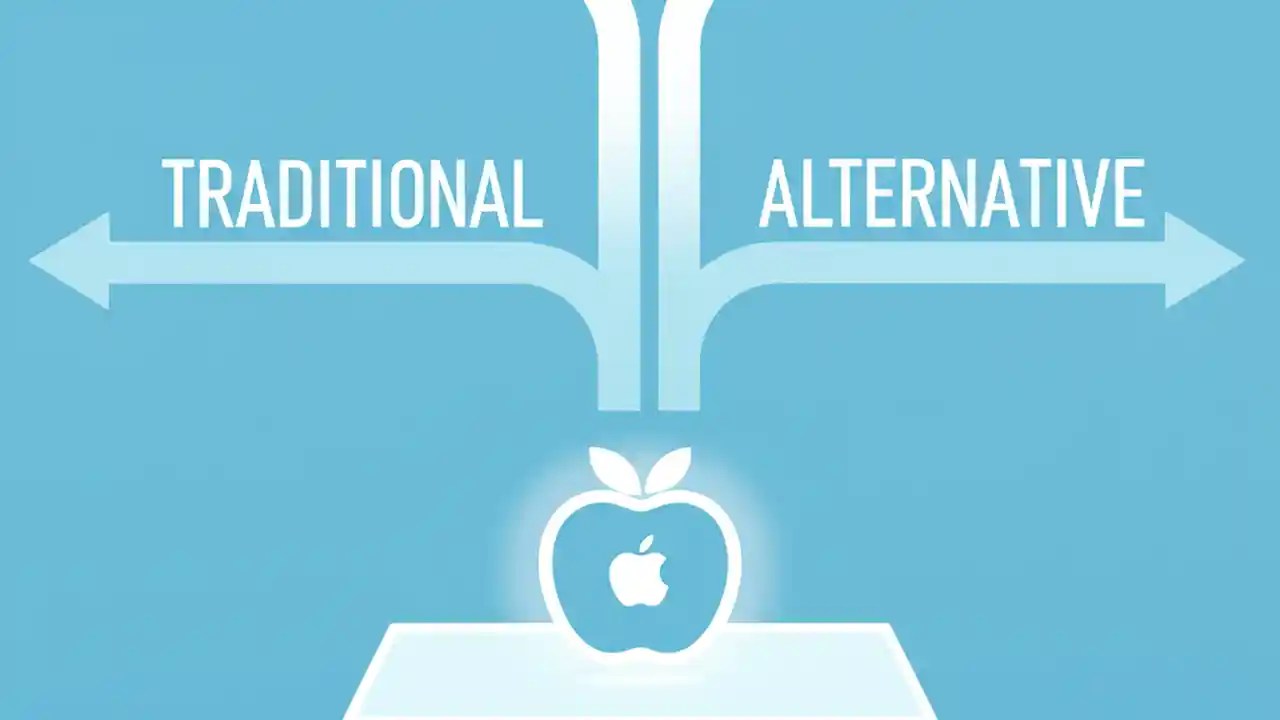 TRADITIONAL

ALTERNATIVE