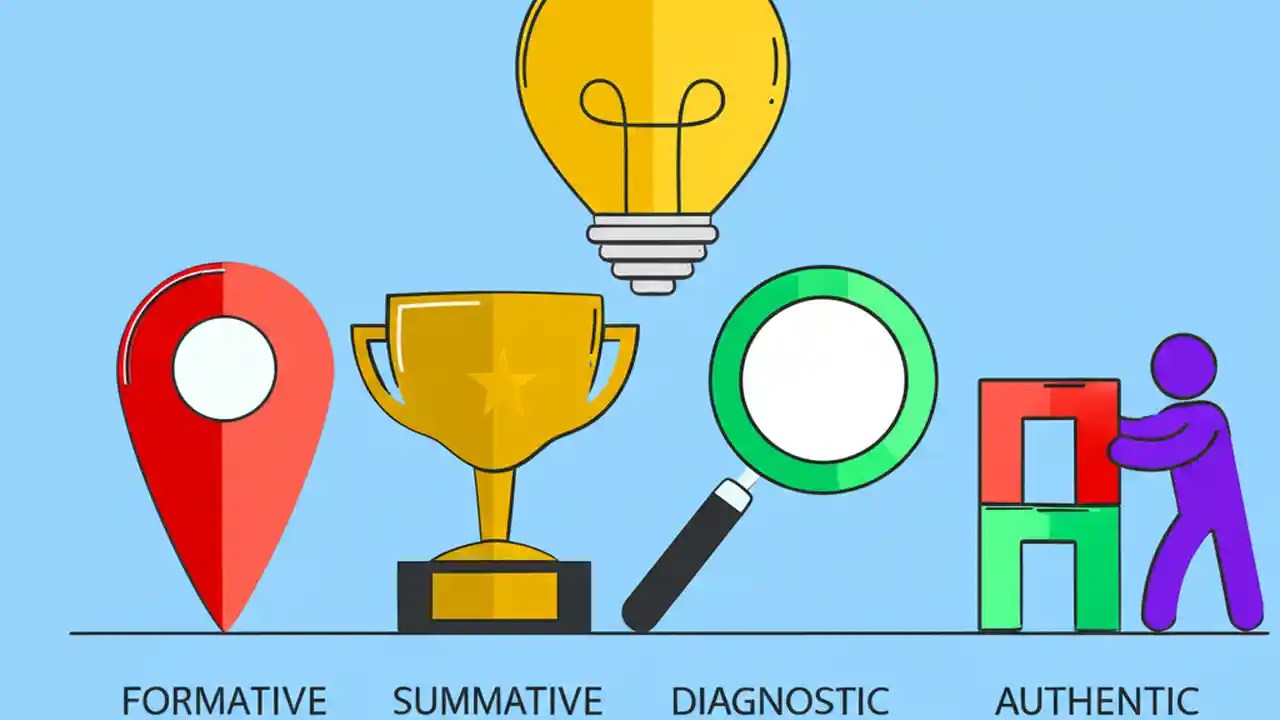 FORMATIVE SUMMATIVE DIAGNOSTIC AUTHENTIC