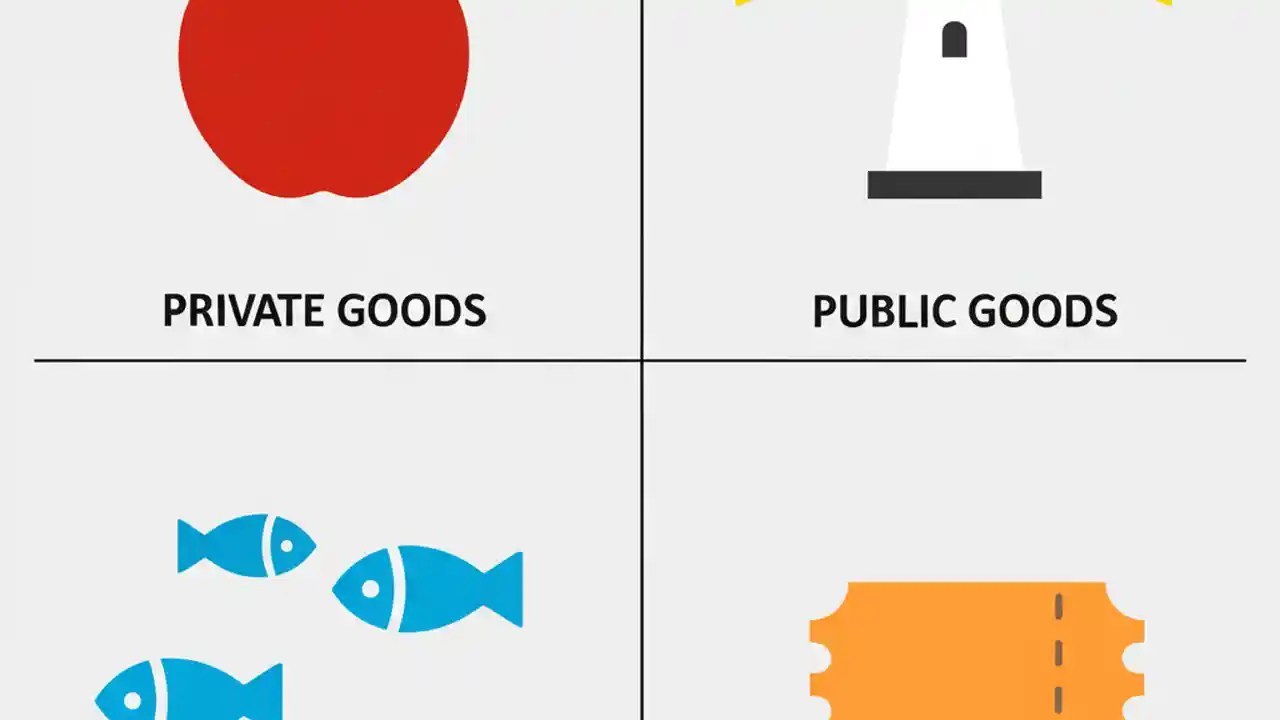 PRIVATE GOODS

PUBLIC GOODS