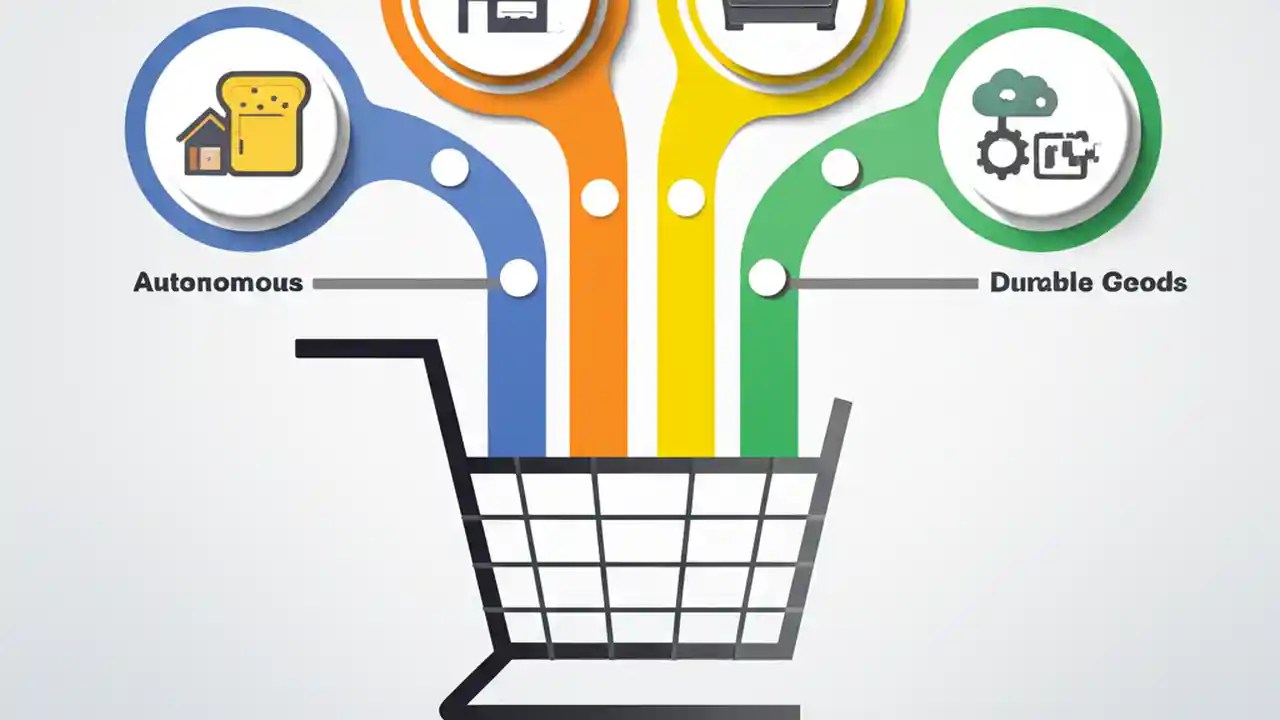 Autonomous

Durable Geods