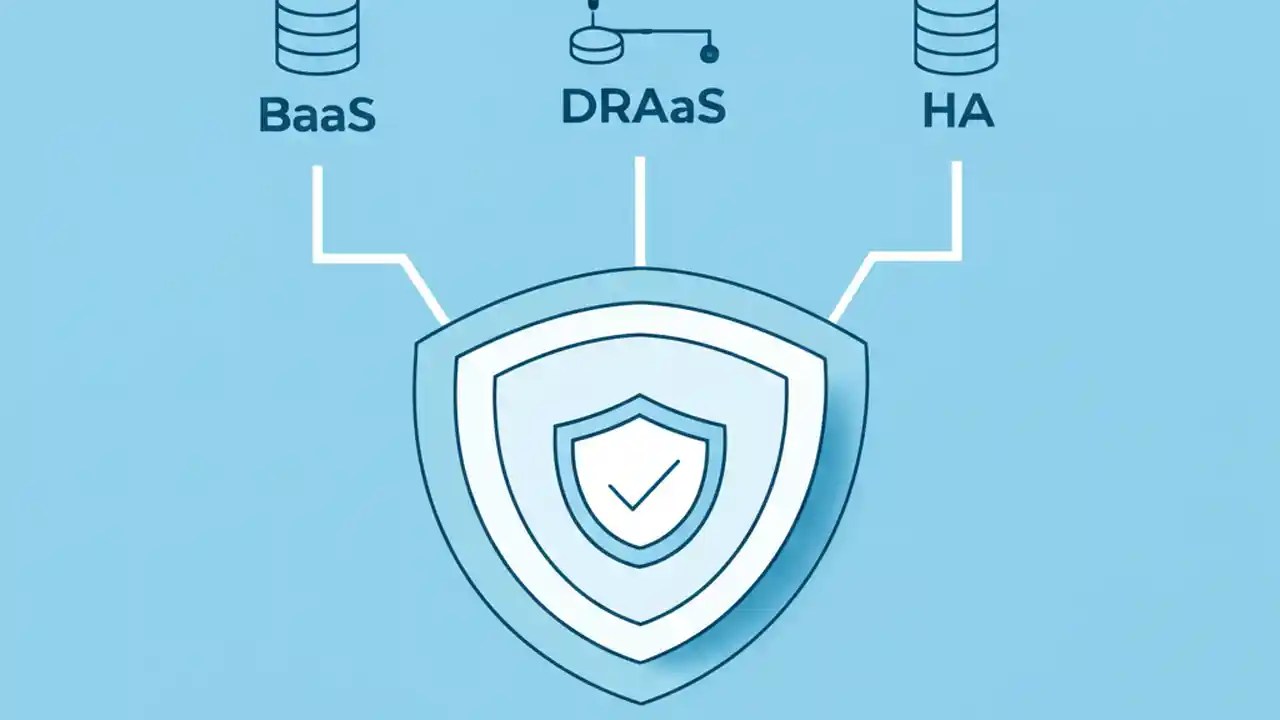 BaaS

DRAaS

HA