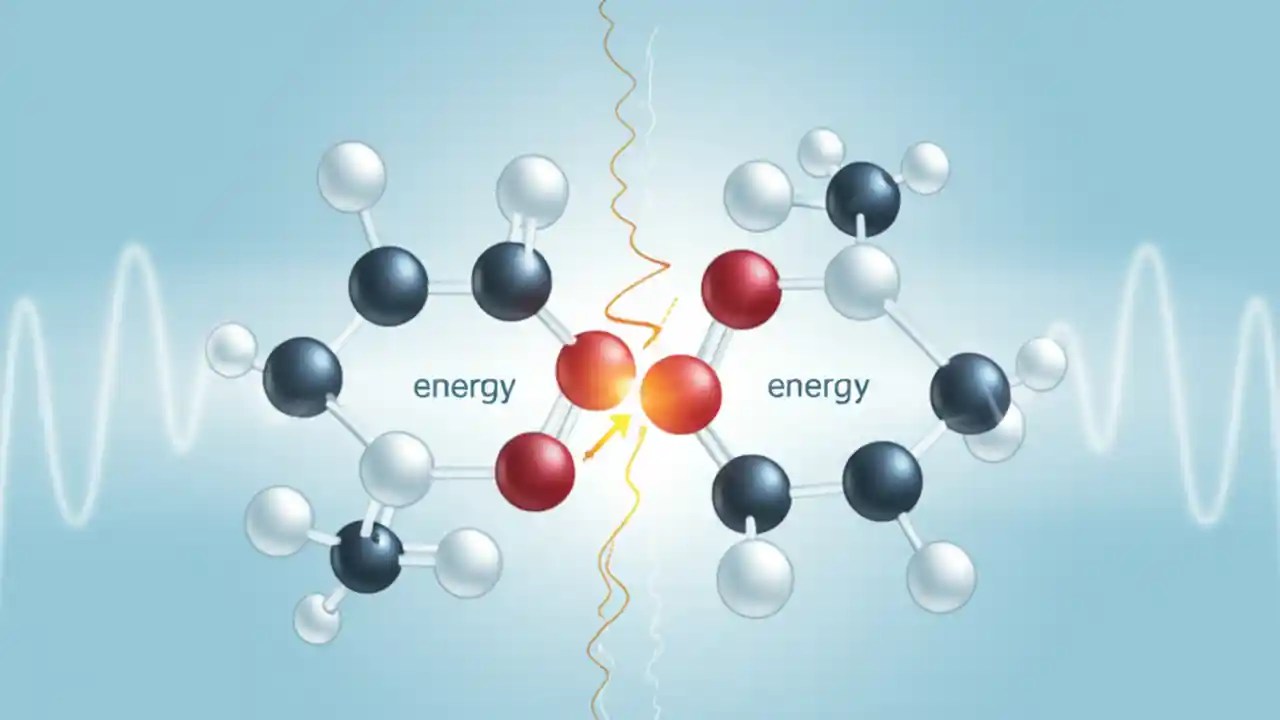 energy

energy