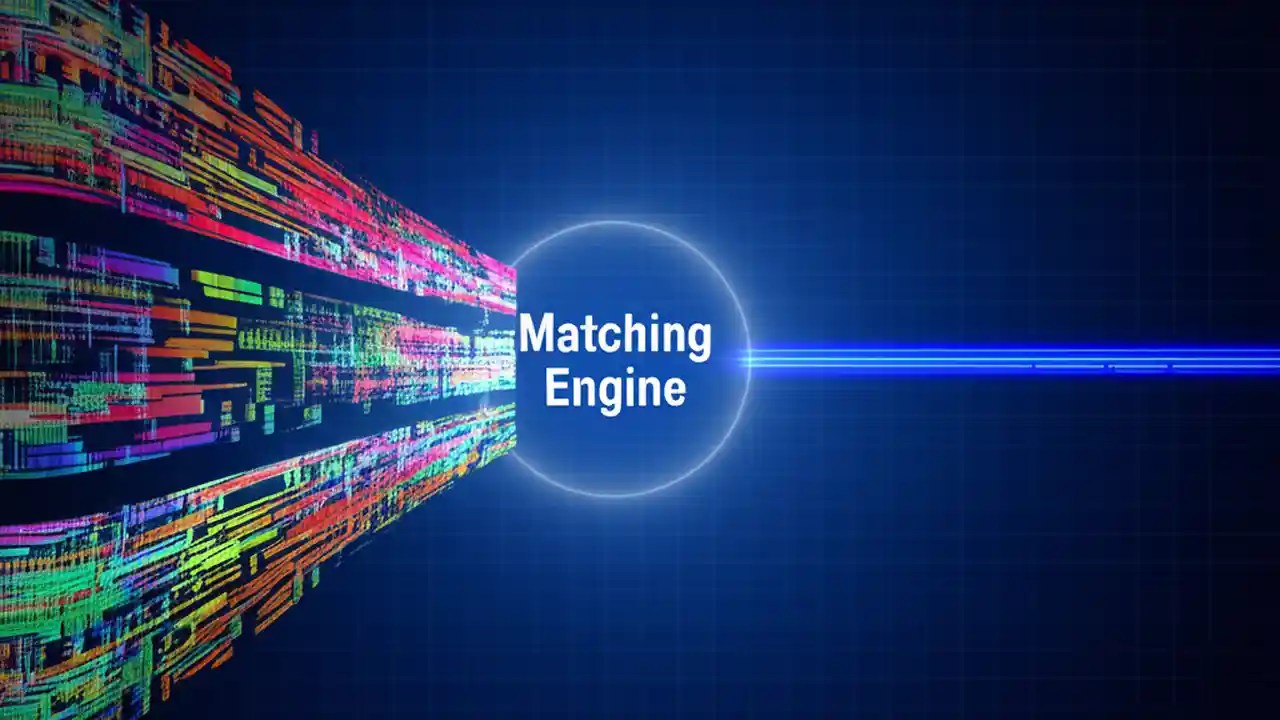 Matching Engine