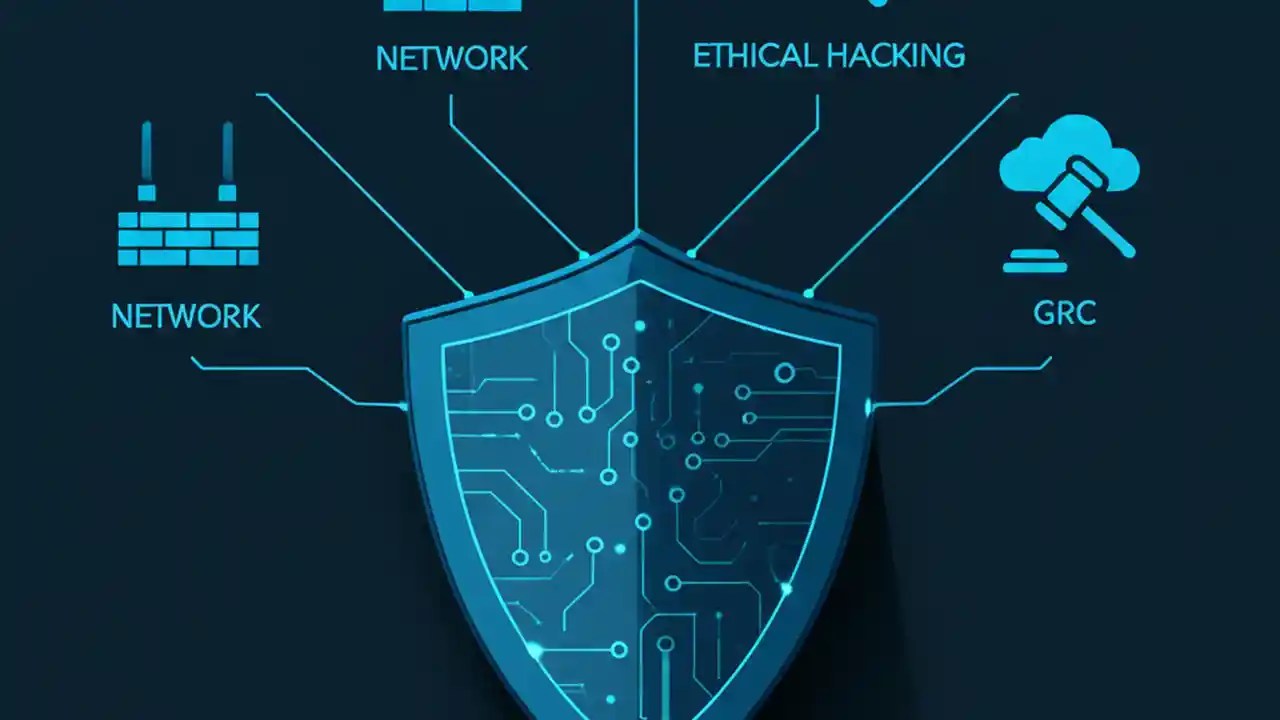 NETWORK

ETHICAL HACKING

NETWORK

GRC