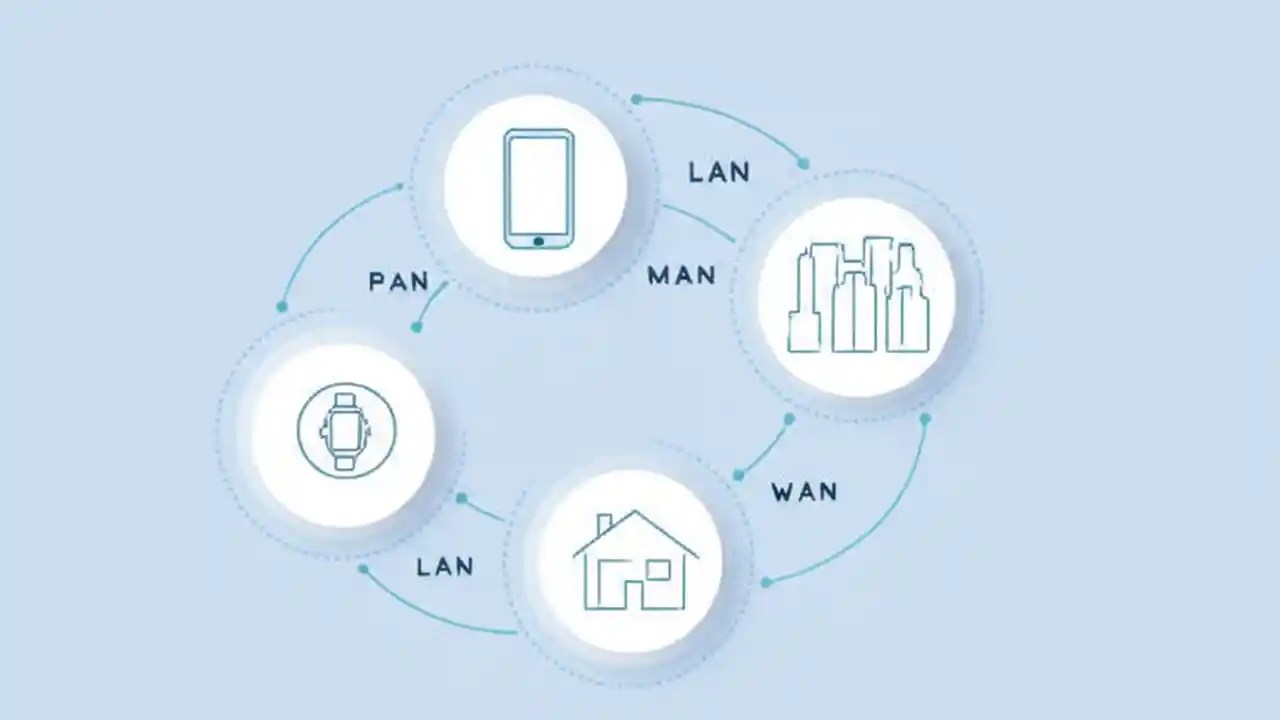 LAN
PAN
MAN
WAN
LAN