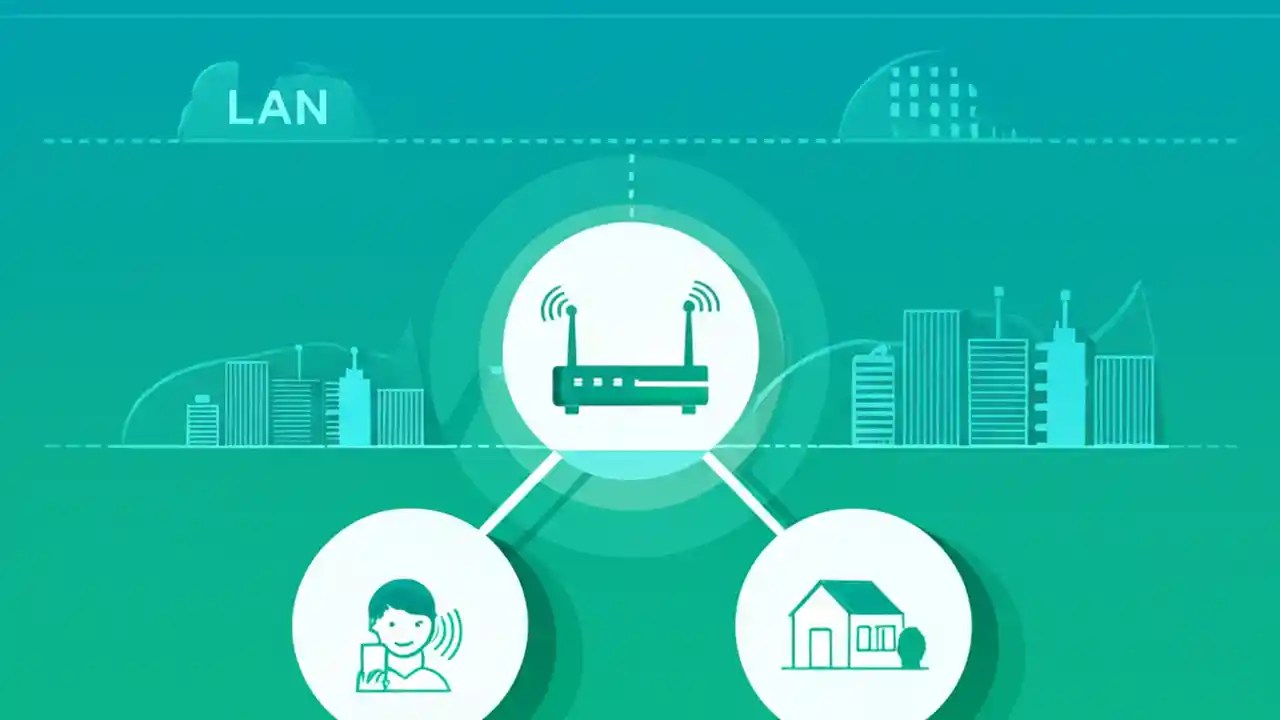 LAN