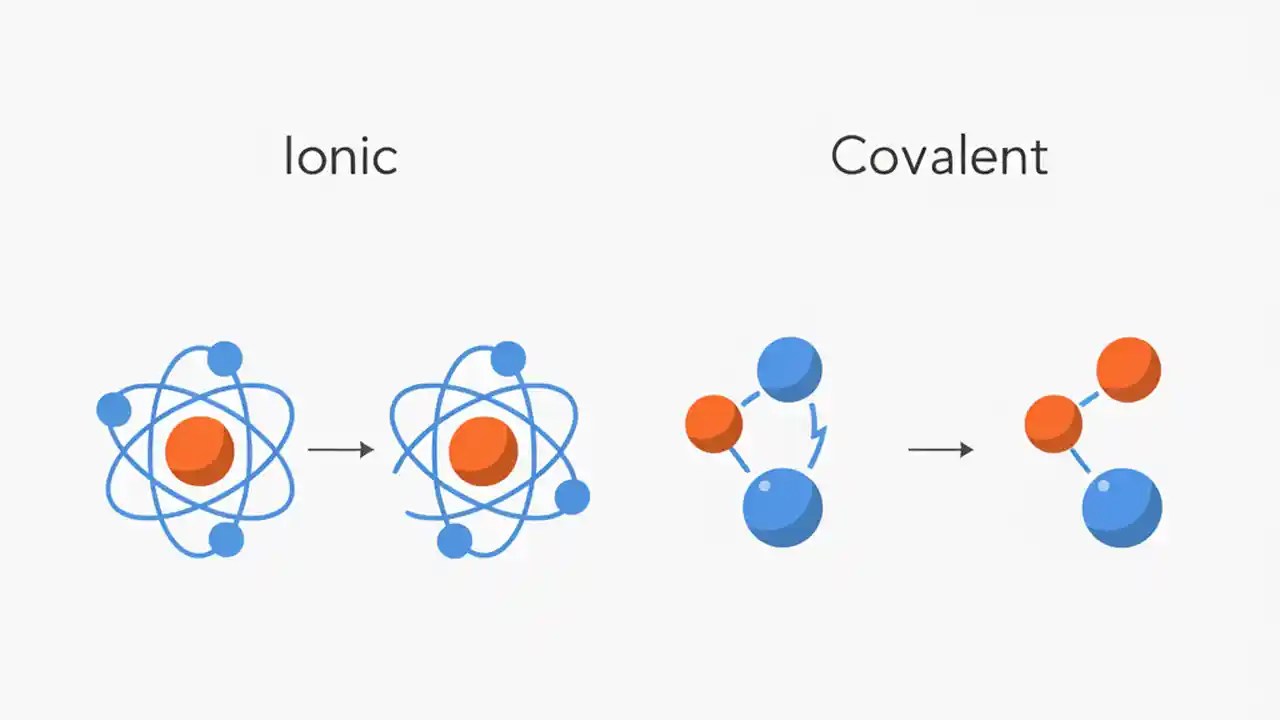 Ionic

Covalent