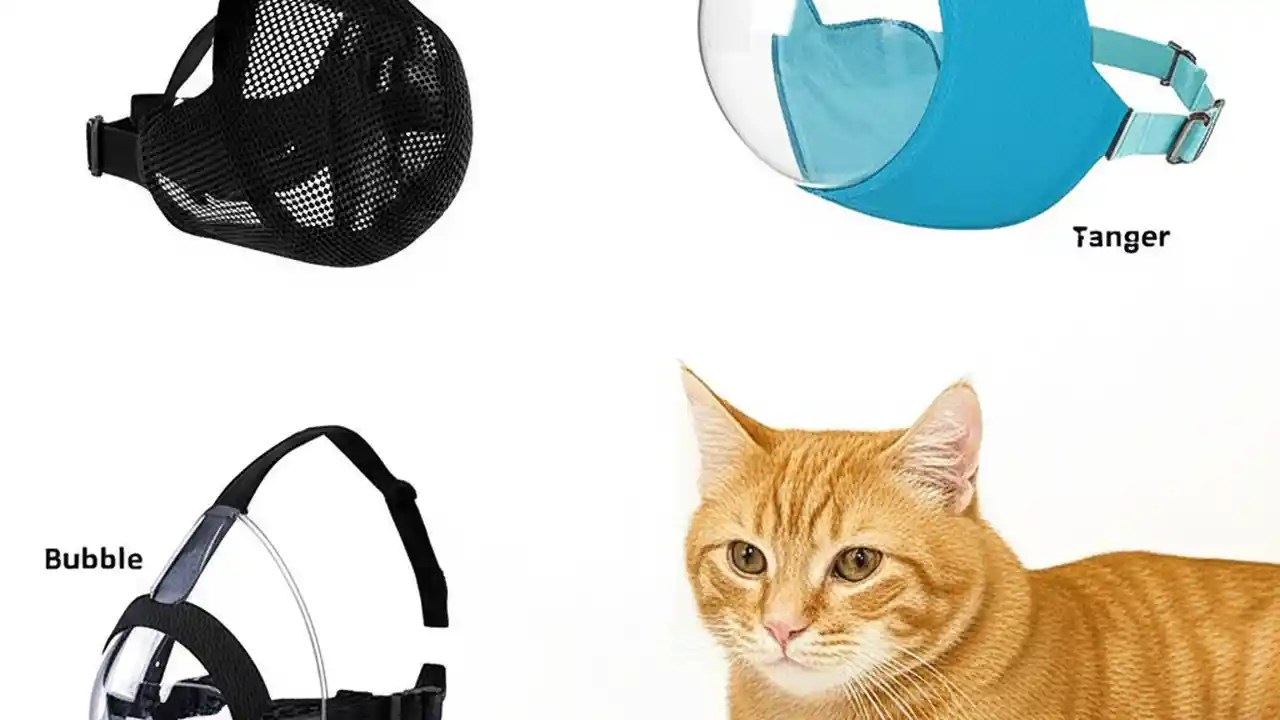 Tanger

Bubble