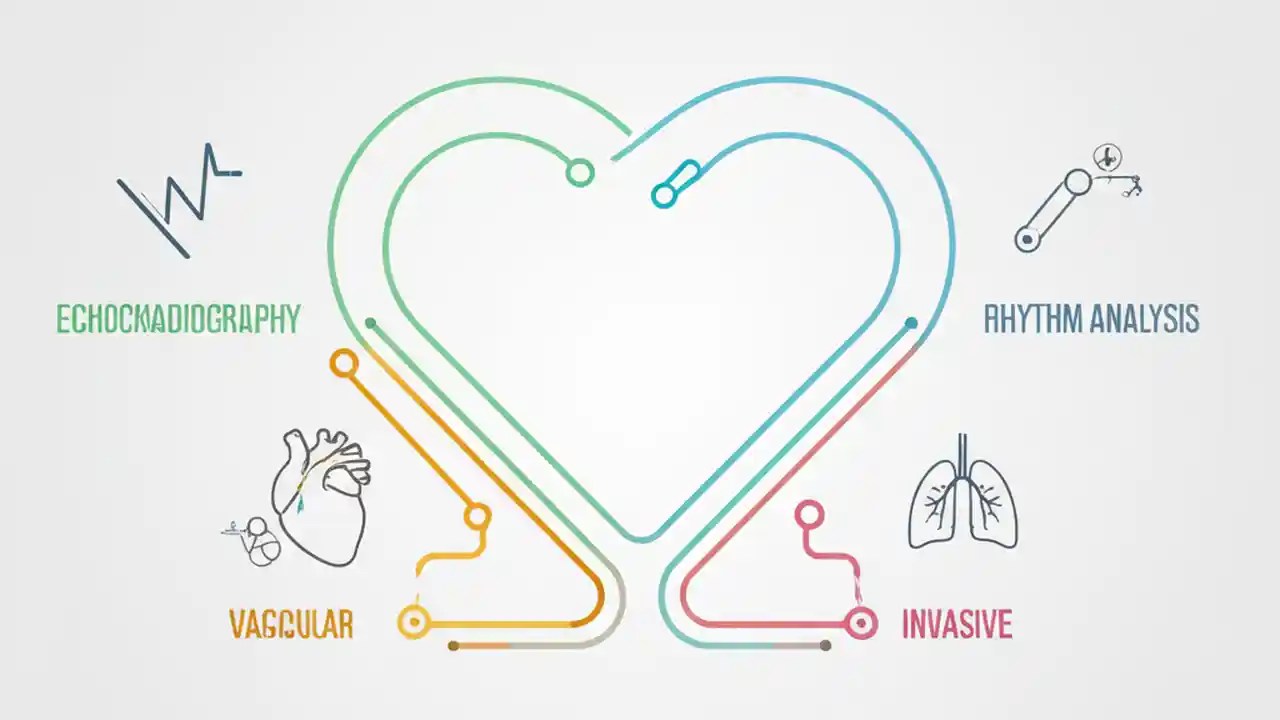 ECHOCKADIOGRAPHY

RHYTHM ANALYSIS

VAGCULAR

INVASIVE