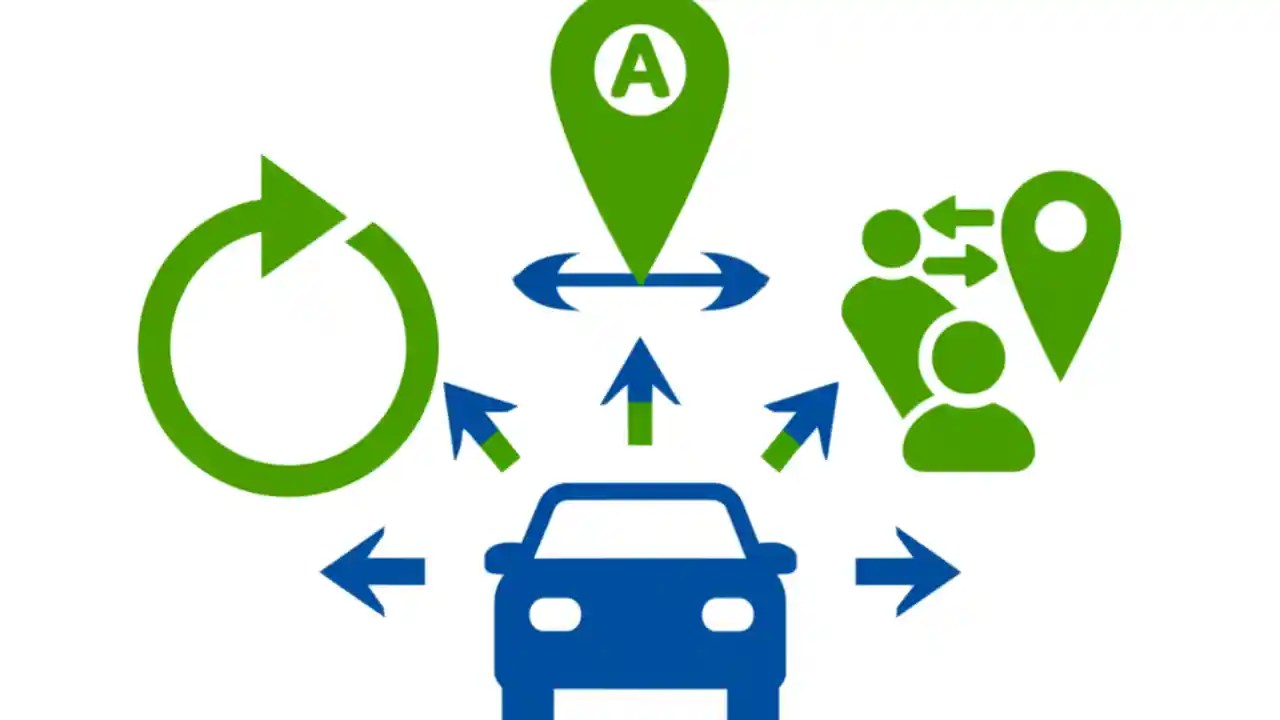 A