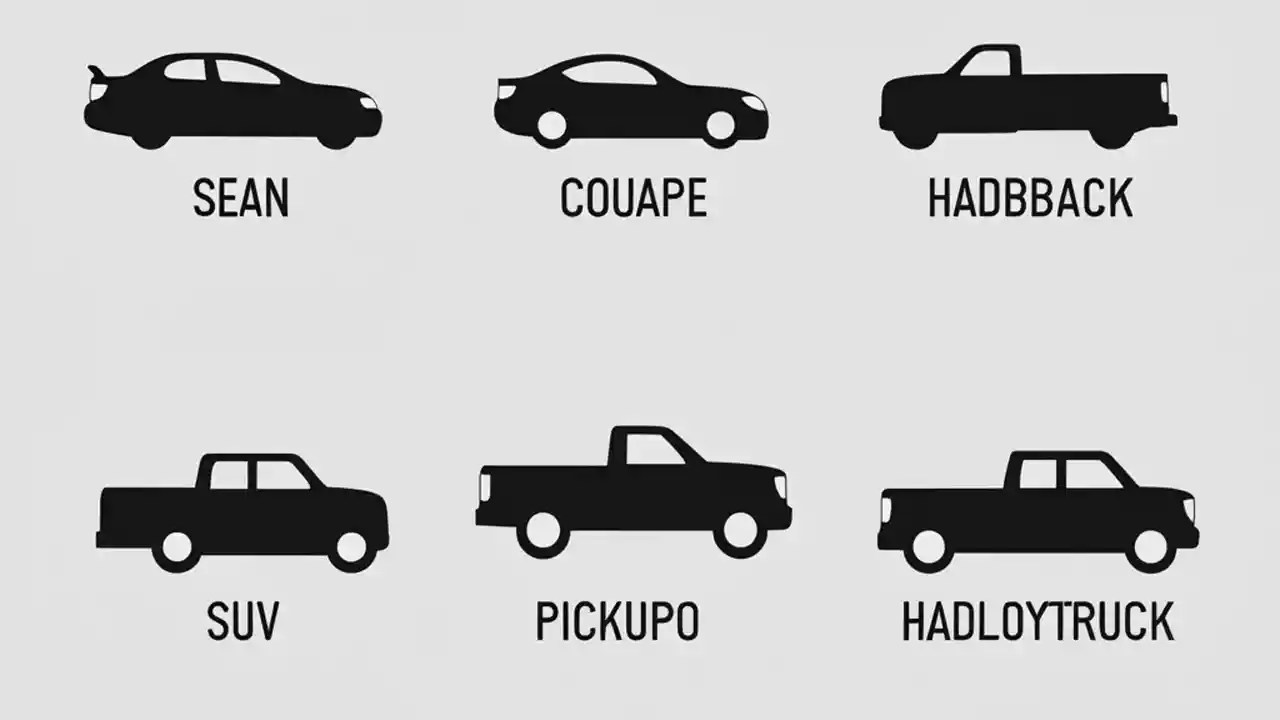 SEAN

COUAPE

HADBBACK

SUV

PICKUPO

HADLOYTRUCK