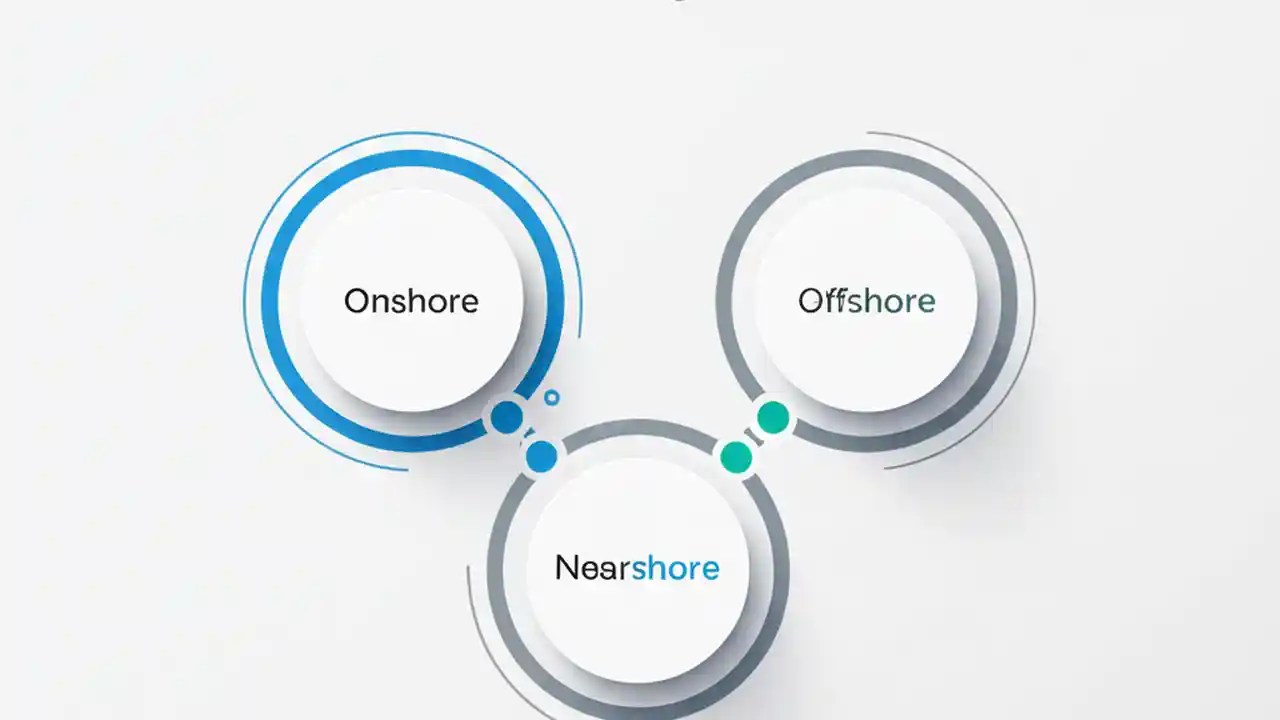 Onshore

Offshore

Nearshore