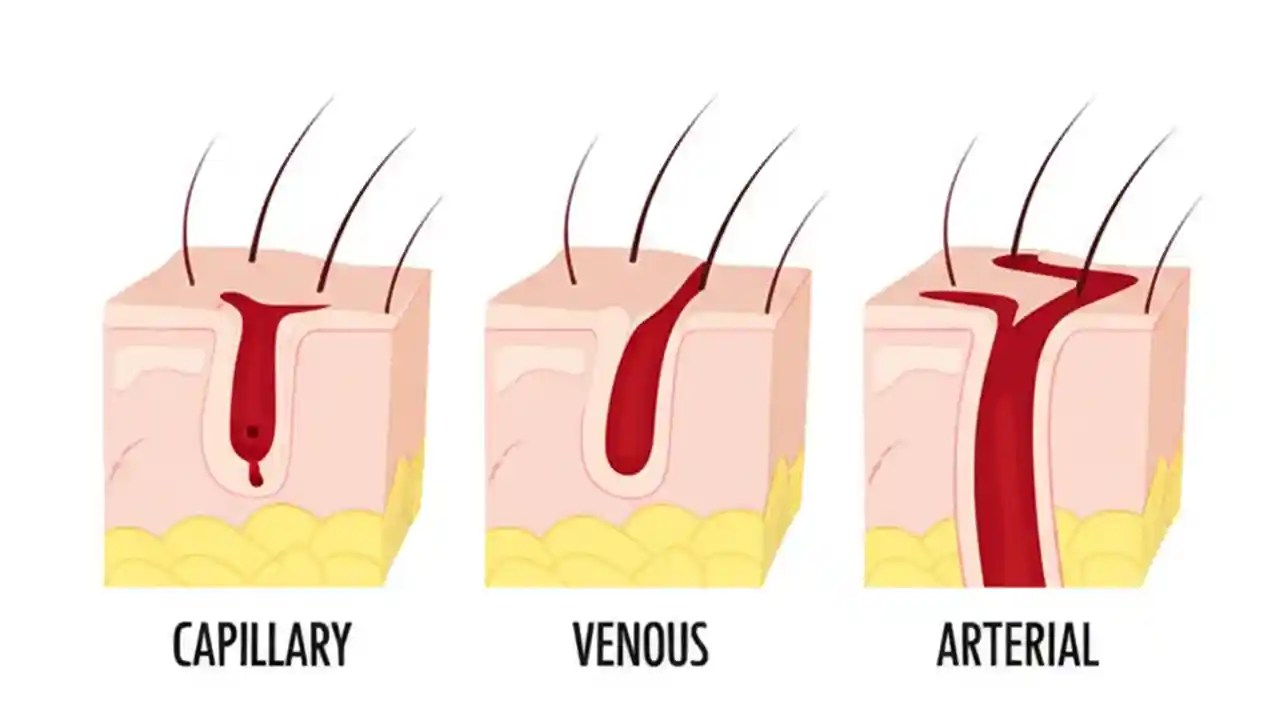 CAPILLARY

VENOUS

ARTERIAL