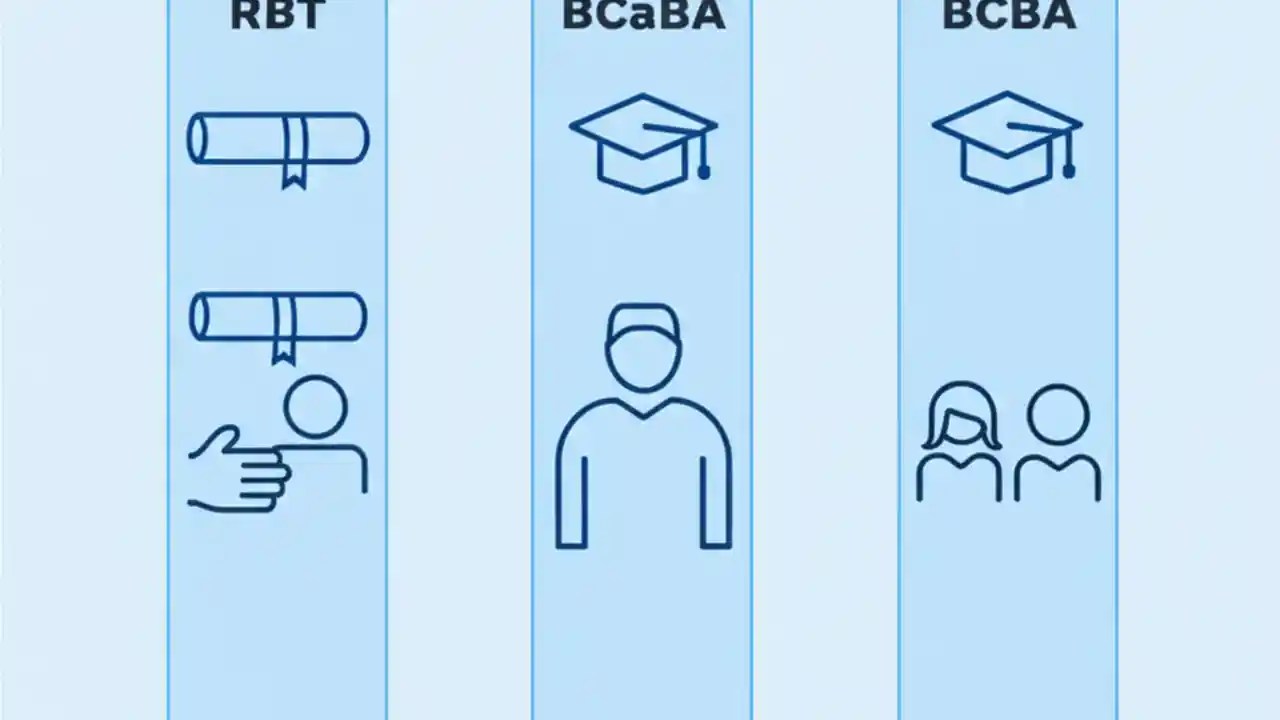 RBT

BCaBA

BCBA