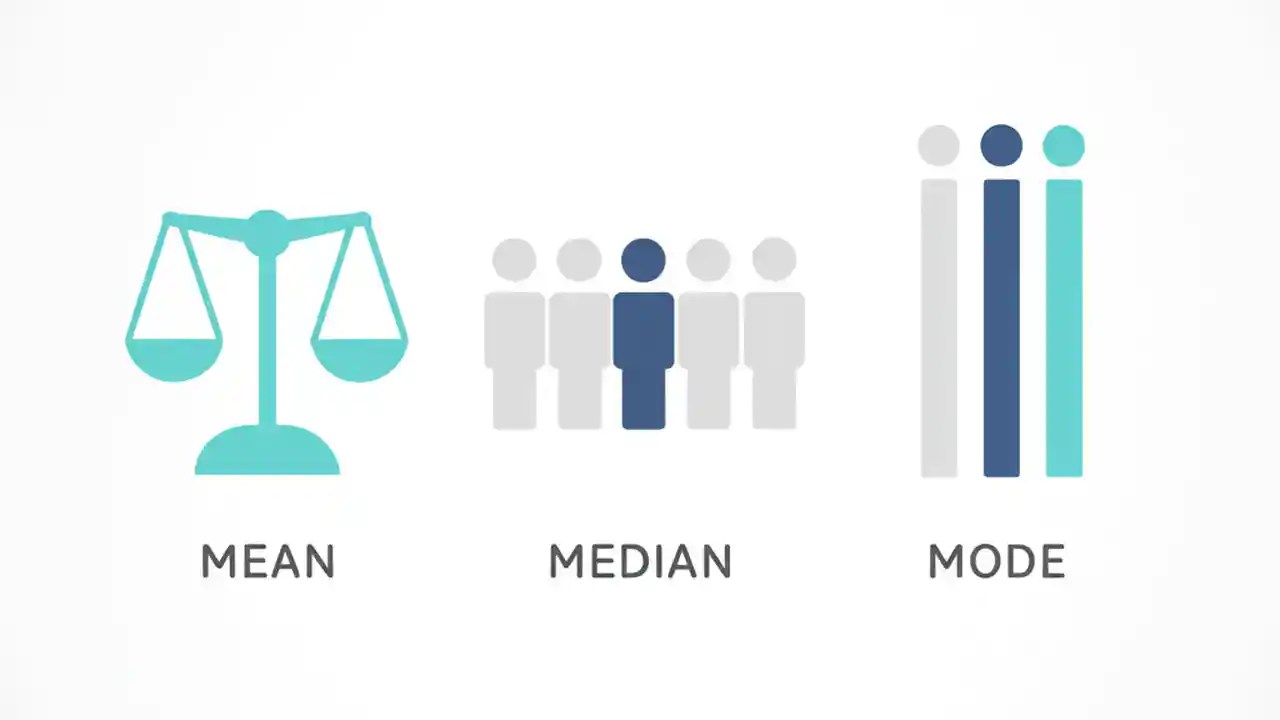 MEAN

MEDIAN

MODE