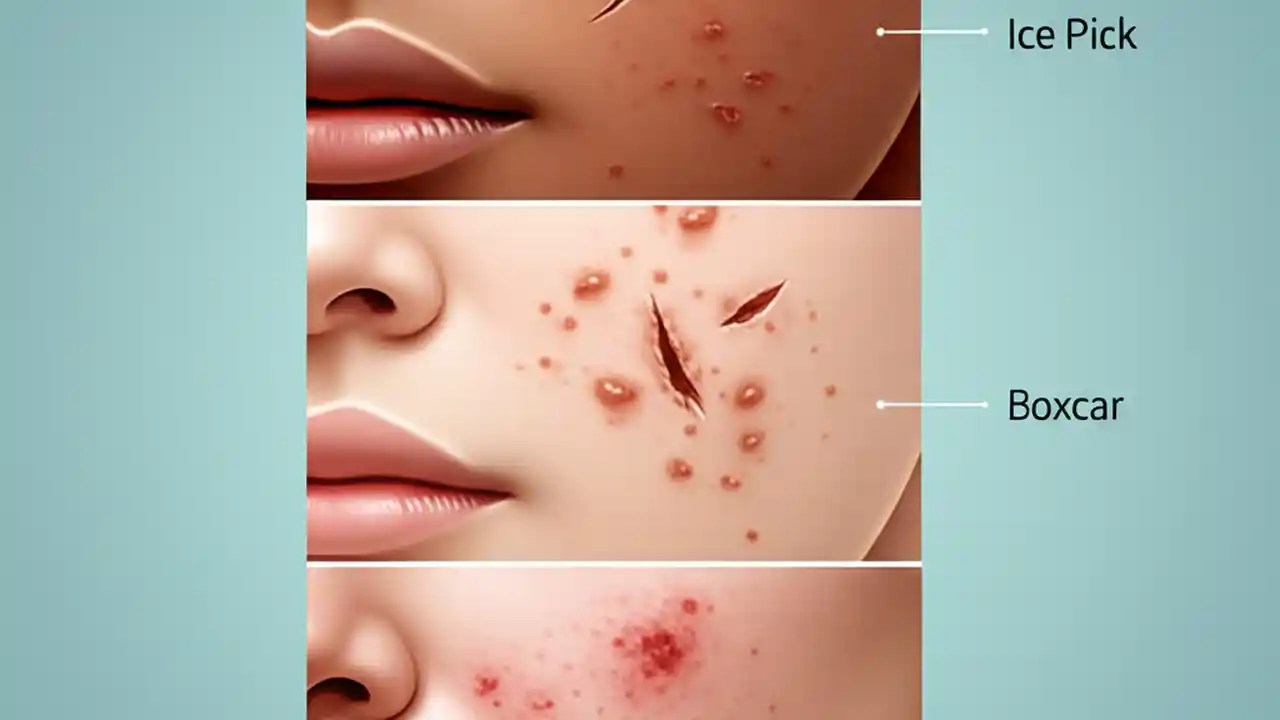 Ice Pick

Boxcar