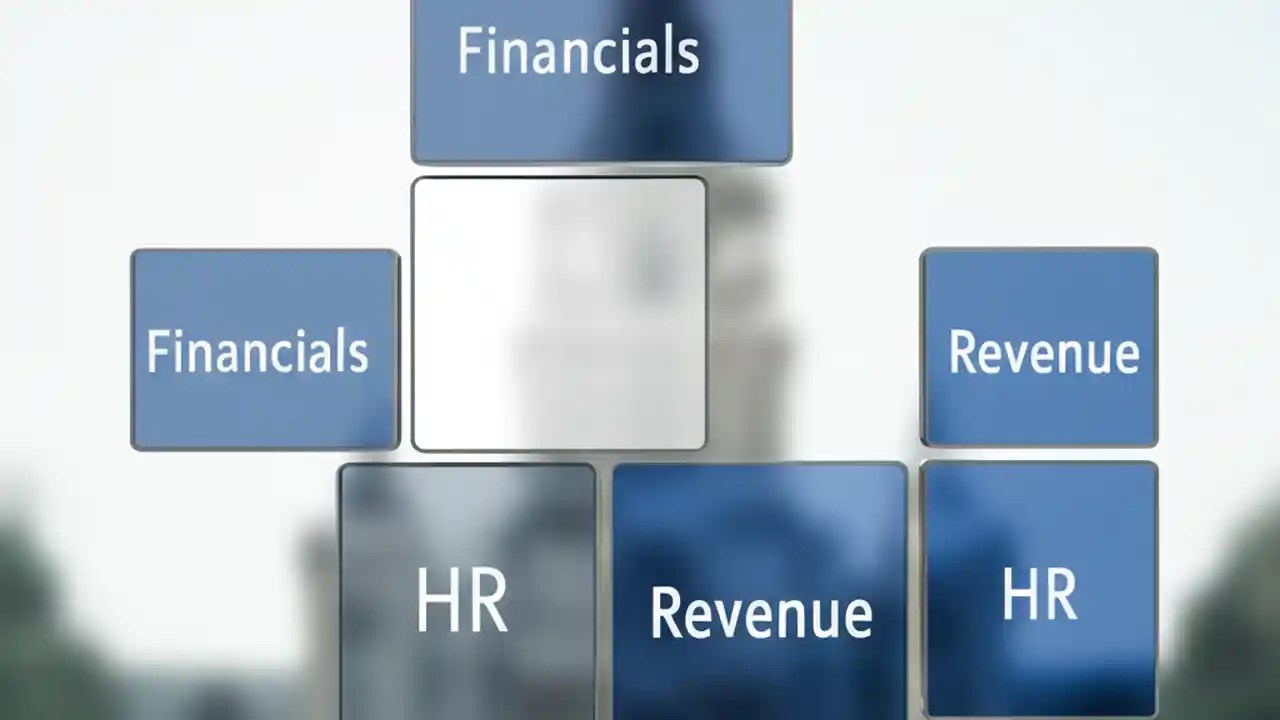 Financials

Financials

Revenue

HR

Revenue

HR