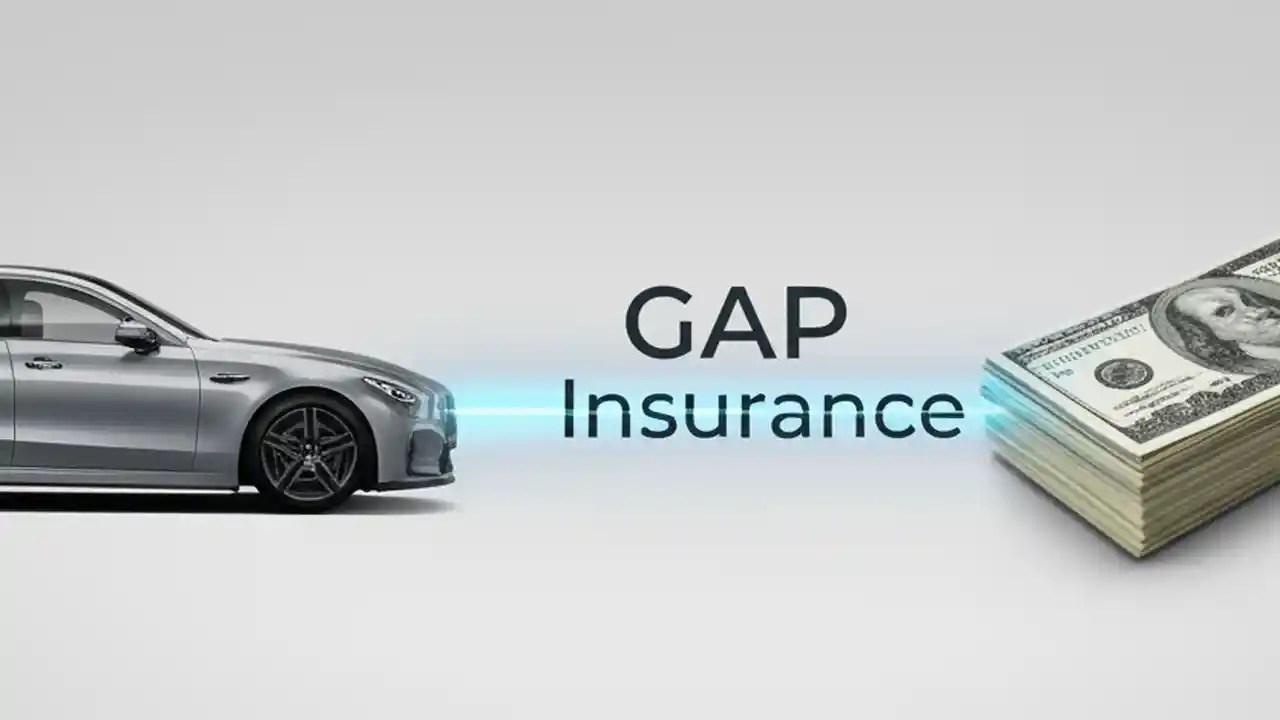 GAP
Insurance