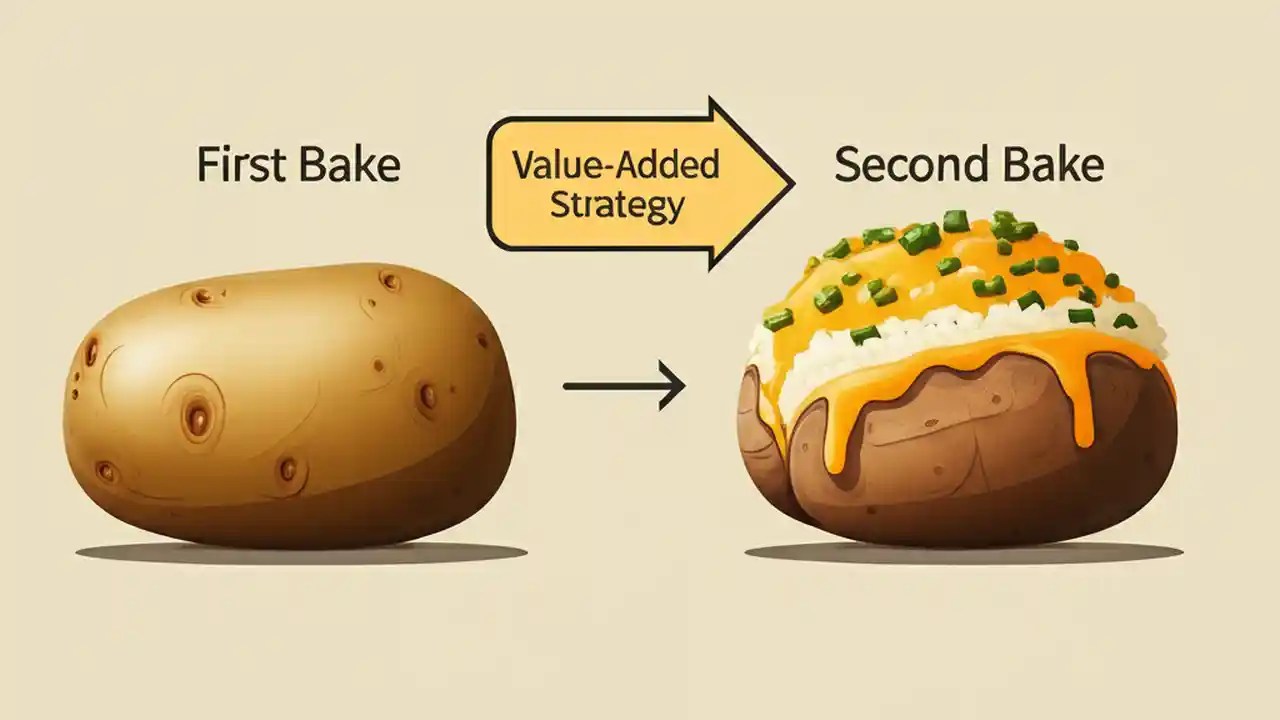 First Bake

Value-Added Strategy

Second Bake