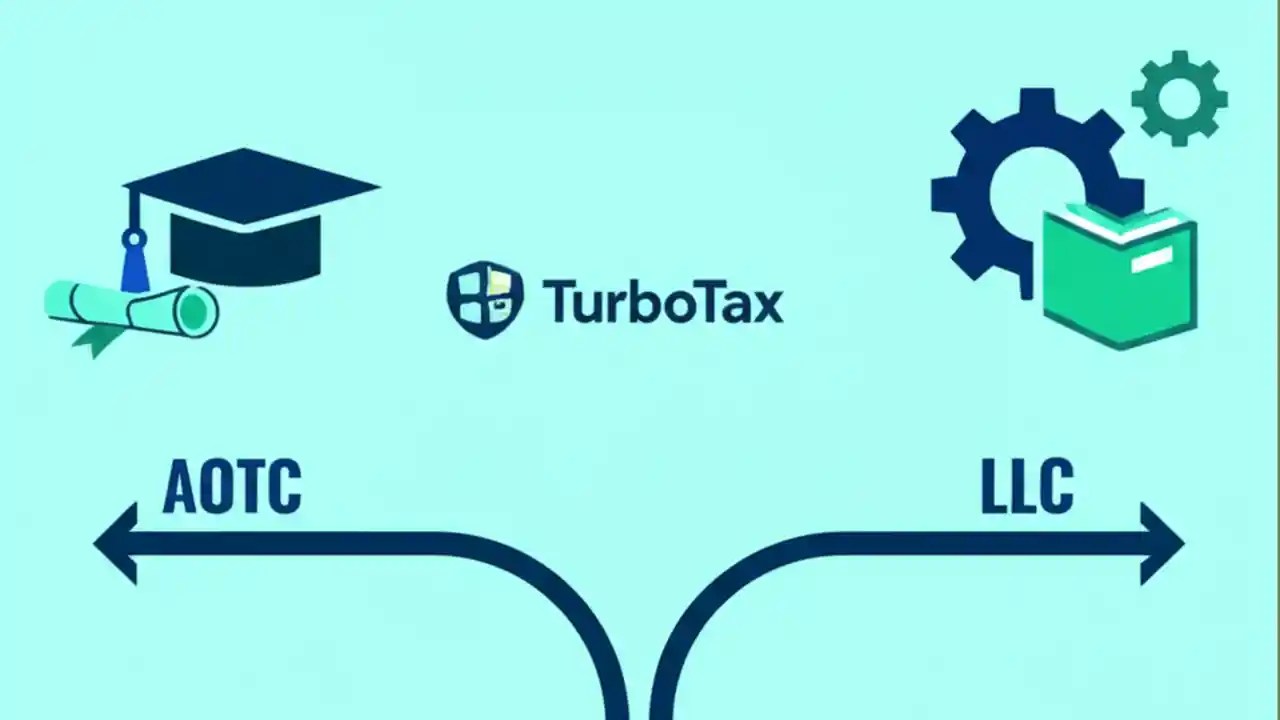 TurboTax

AOTC

LLC