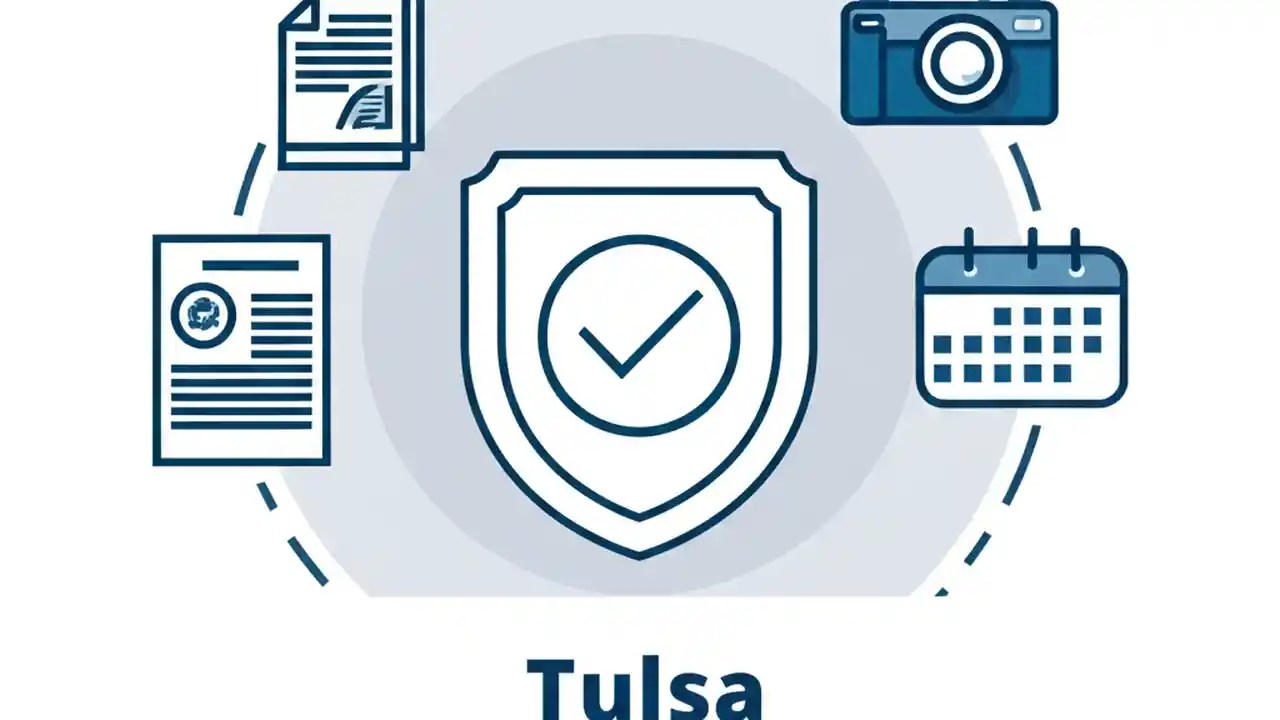 Tulsa