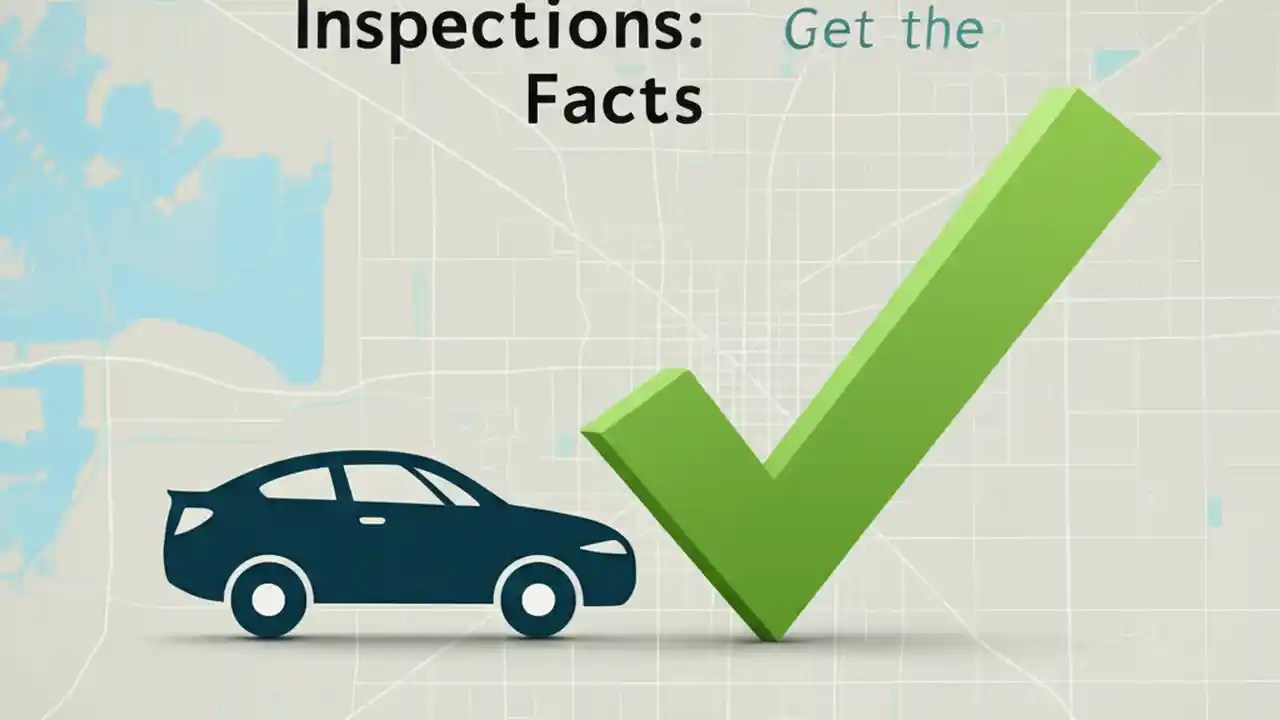 Inspections: Get the Facts