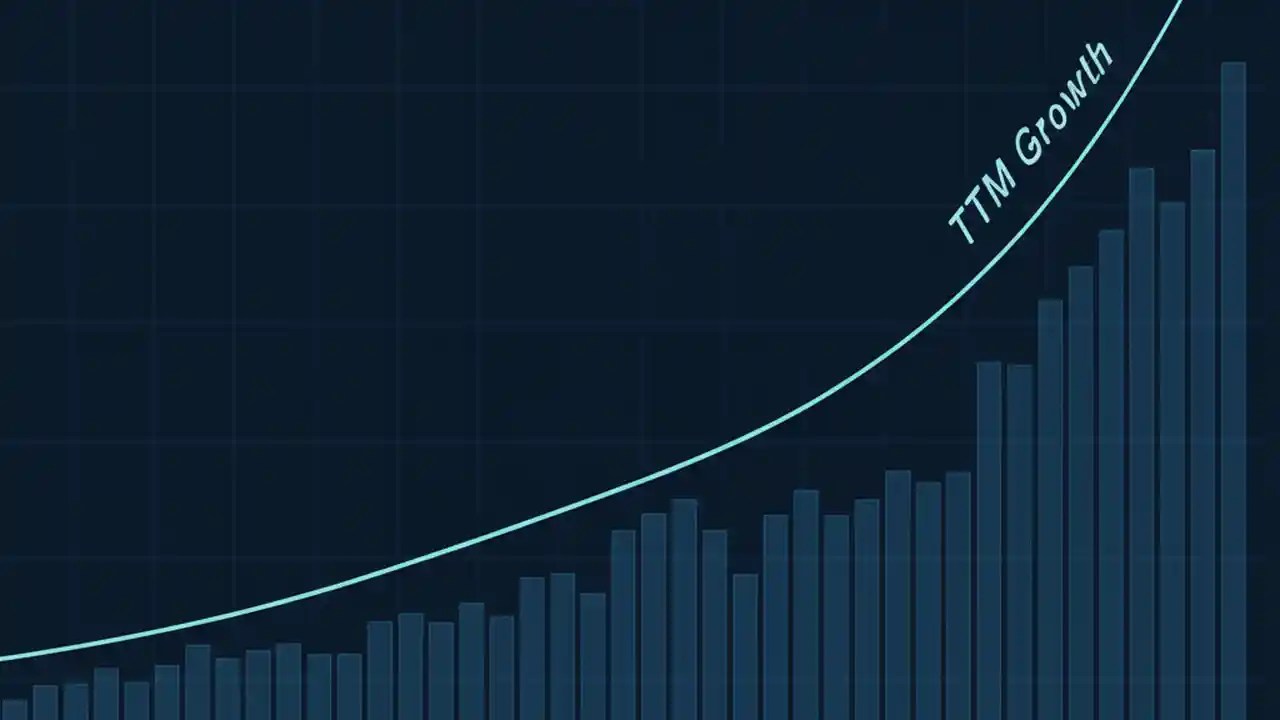 TTM Growth