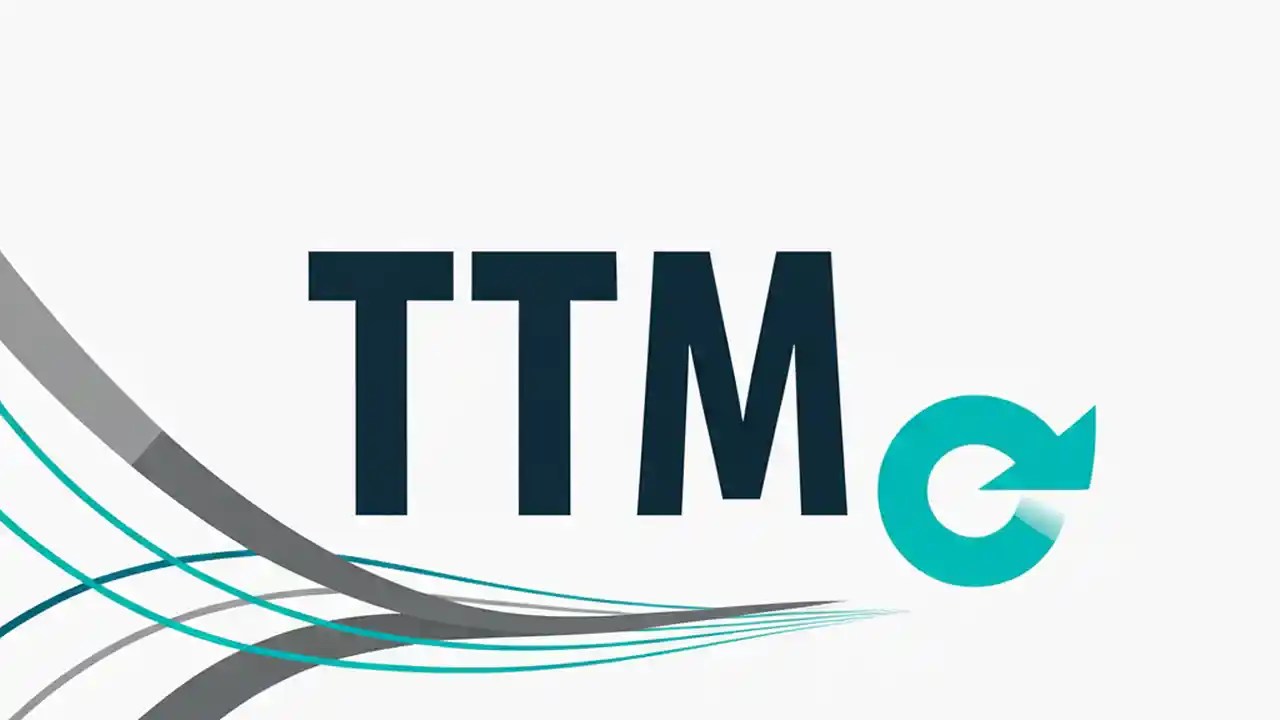 TTM