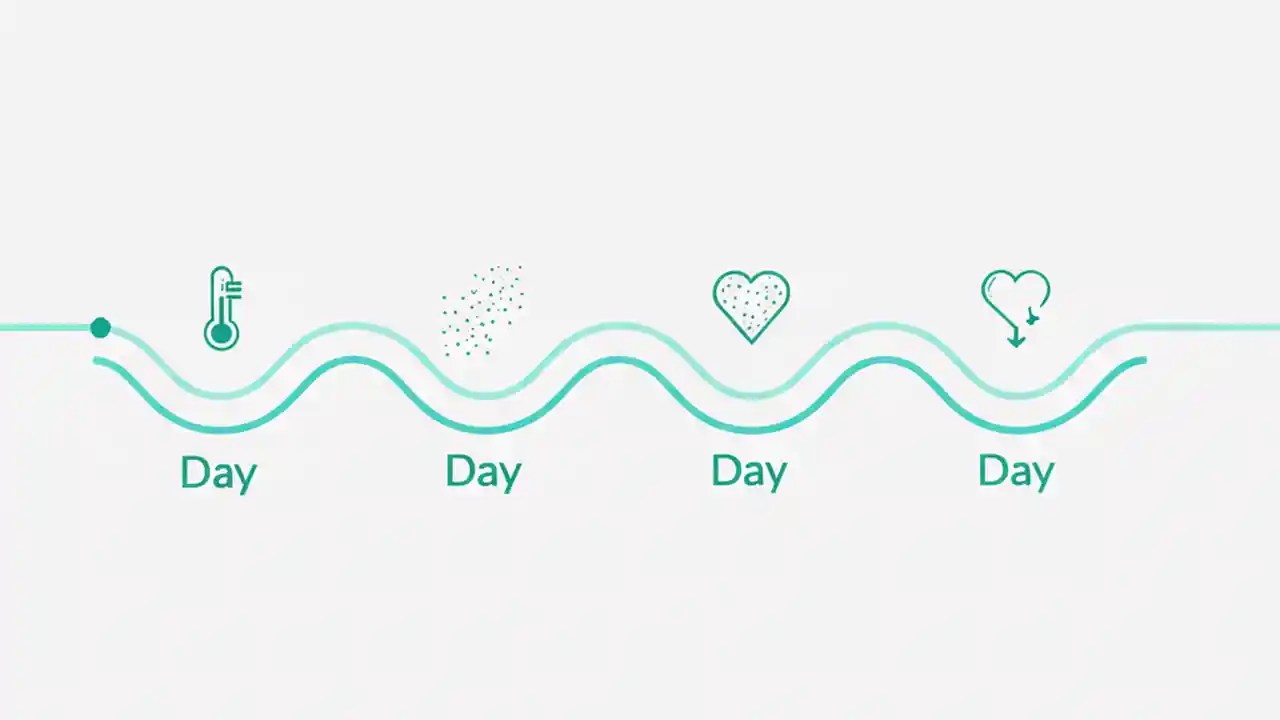 Day

Day

Day

Day