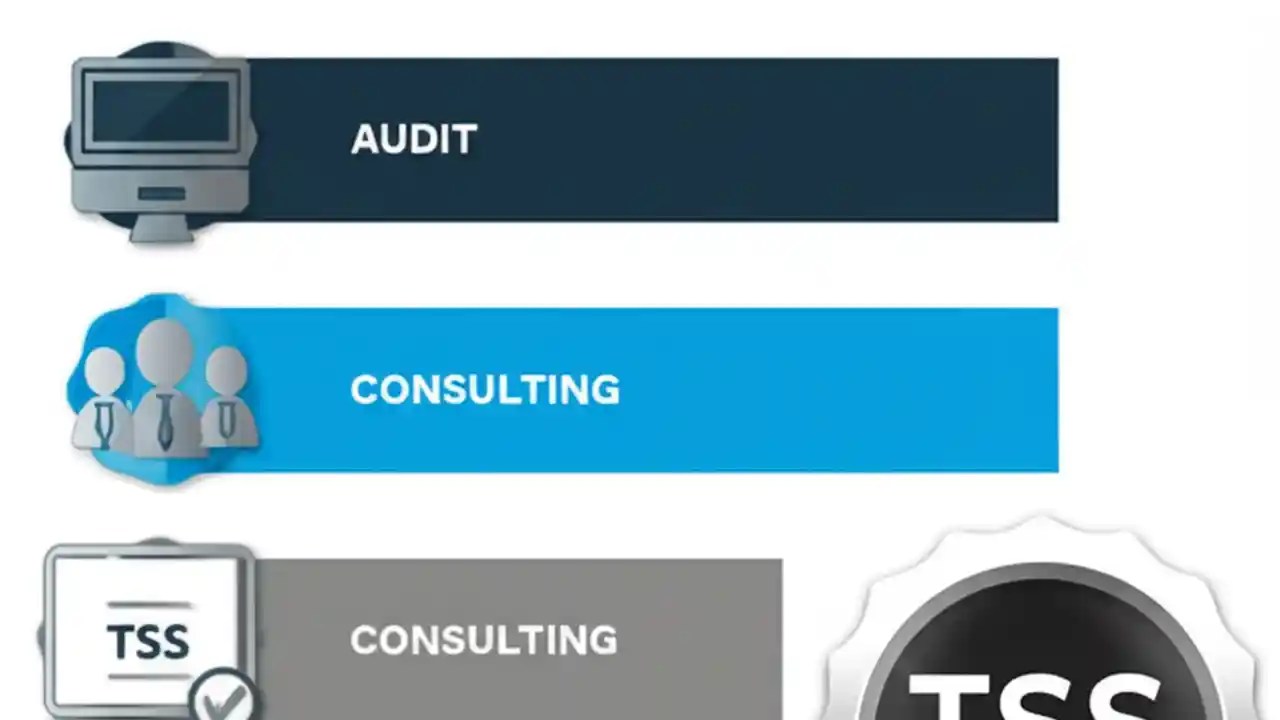 AUDIT

CONSULTING

TSS

CONSULTING

TSS