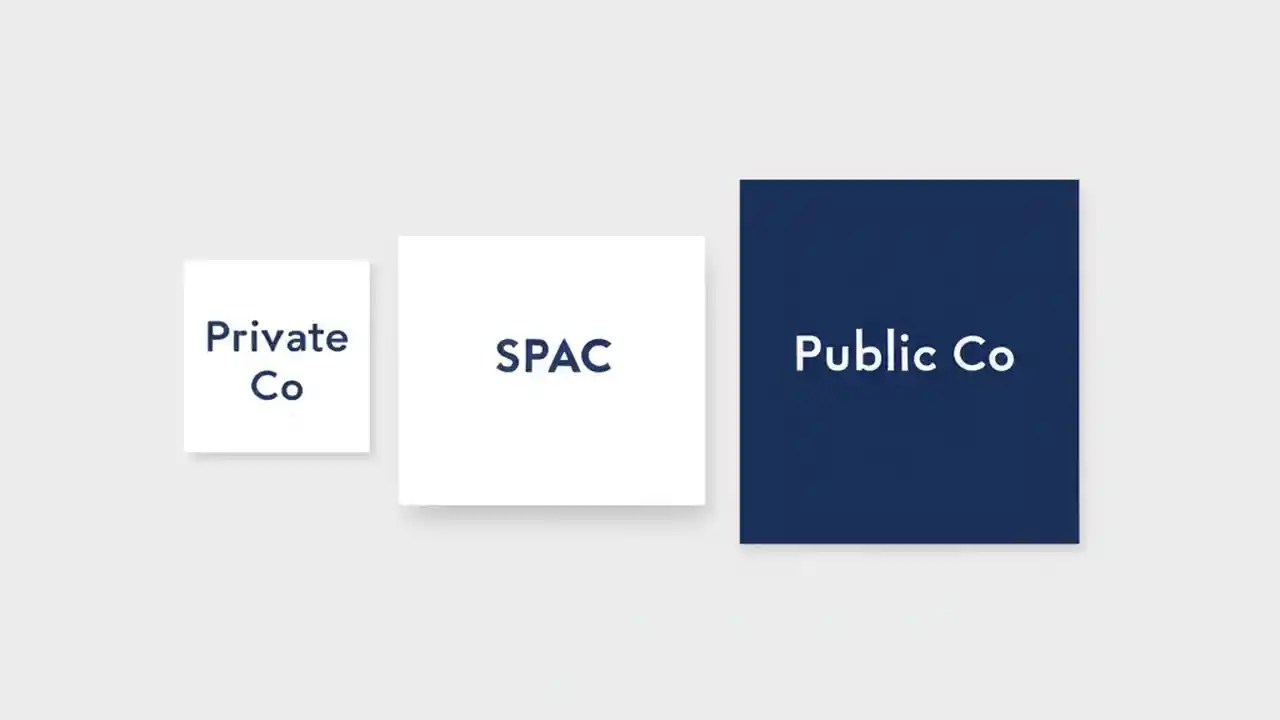 Private Co

SPAC

Public Co