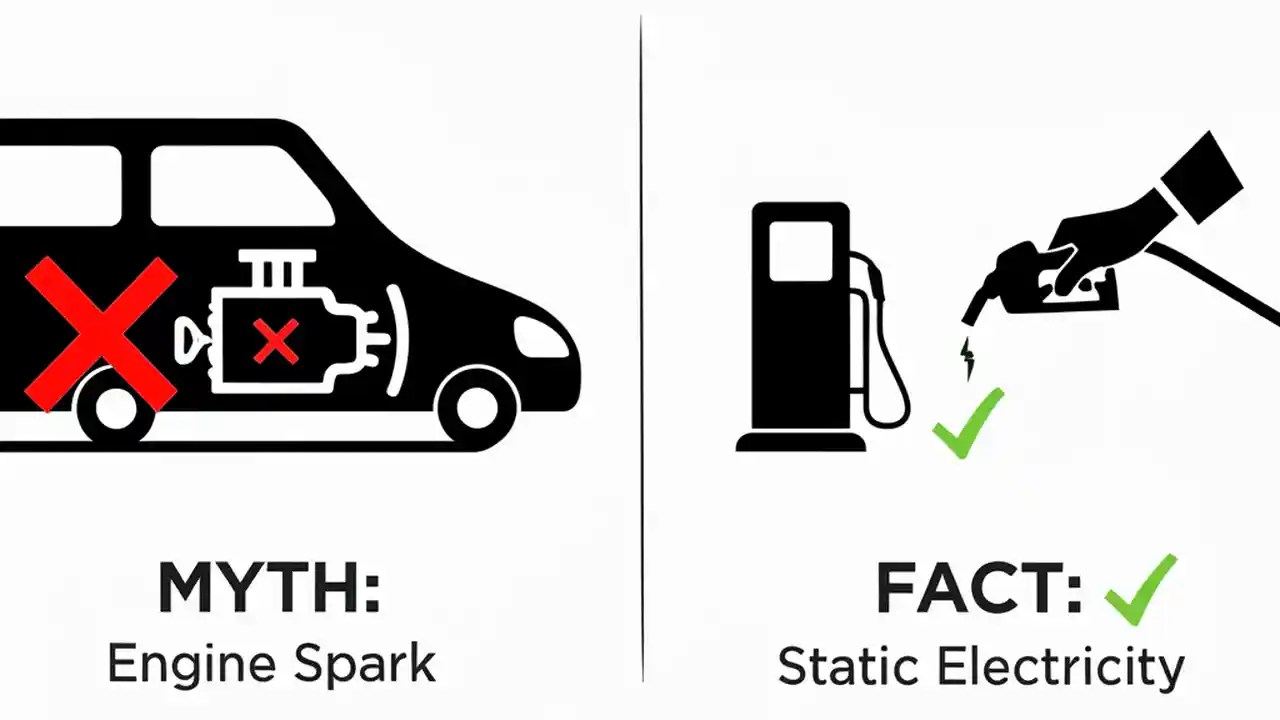 MYTH:
Engine Spark

FACT:
Static Electricity