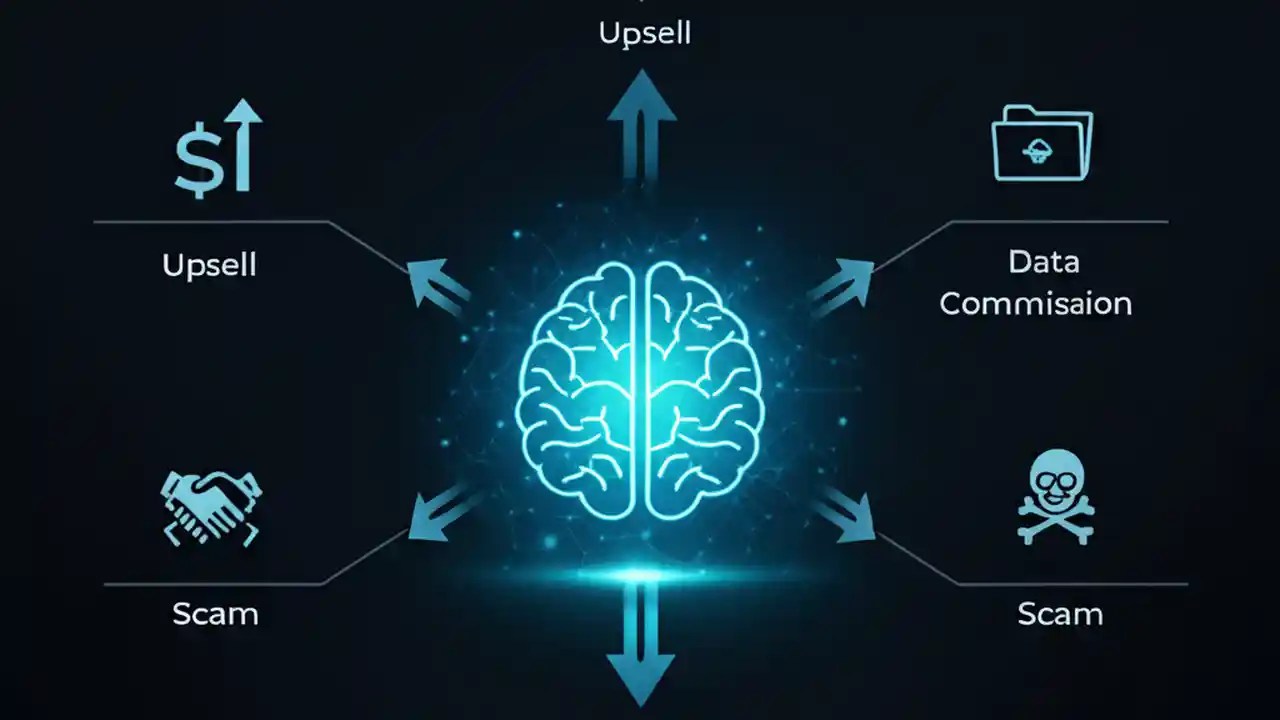 Upsell

$

Upsell

Data Commisaion

Scam

Scam