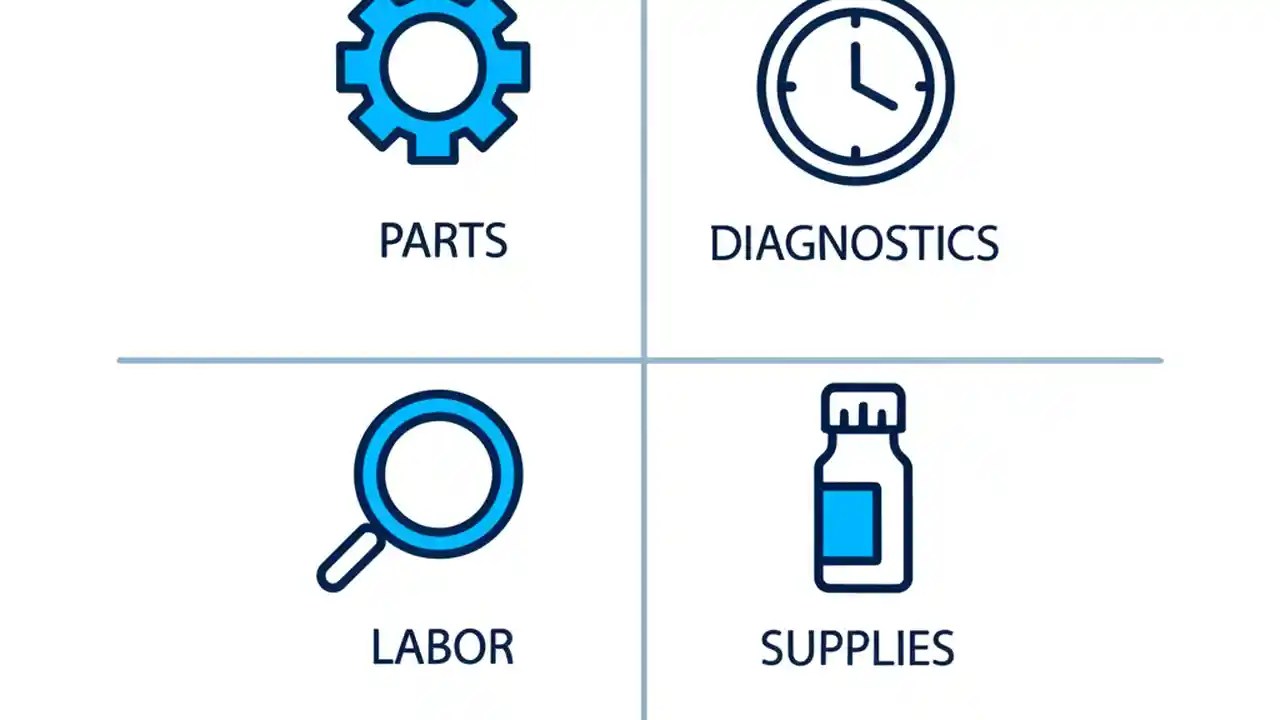 PARTS

DIAGNOSTICS

LABOR

SUPPLIES