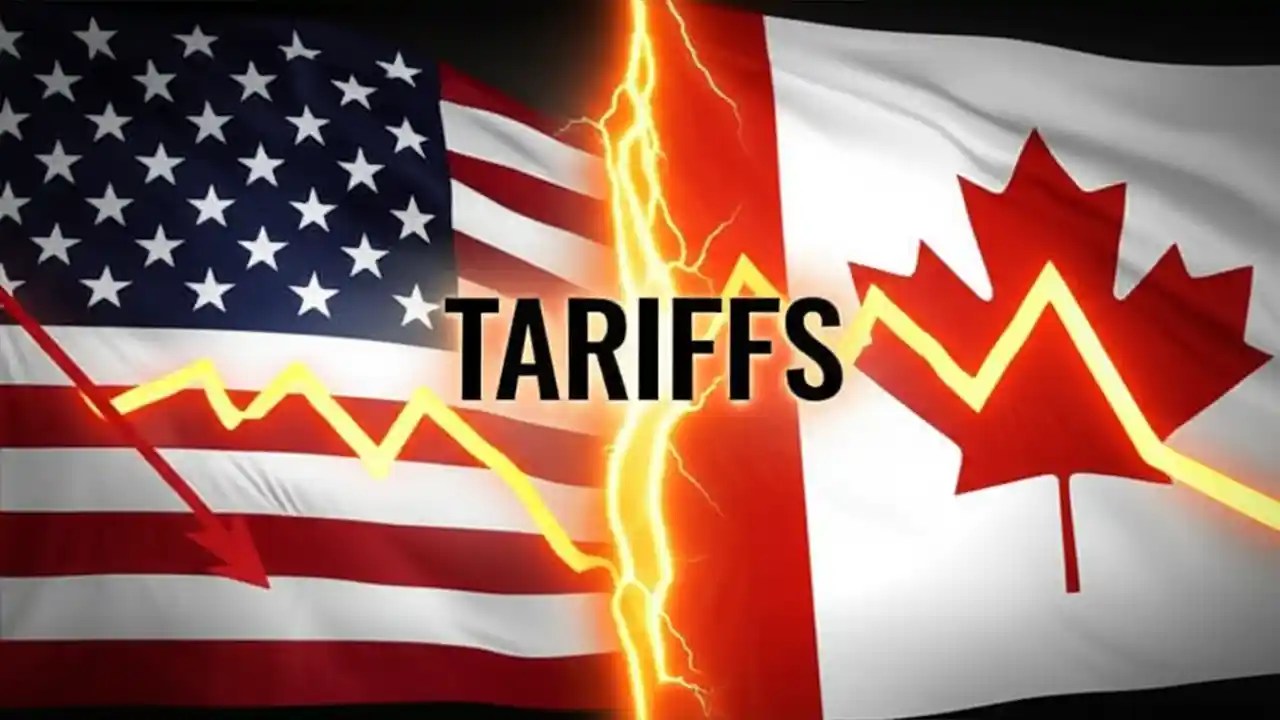 TARIFFS