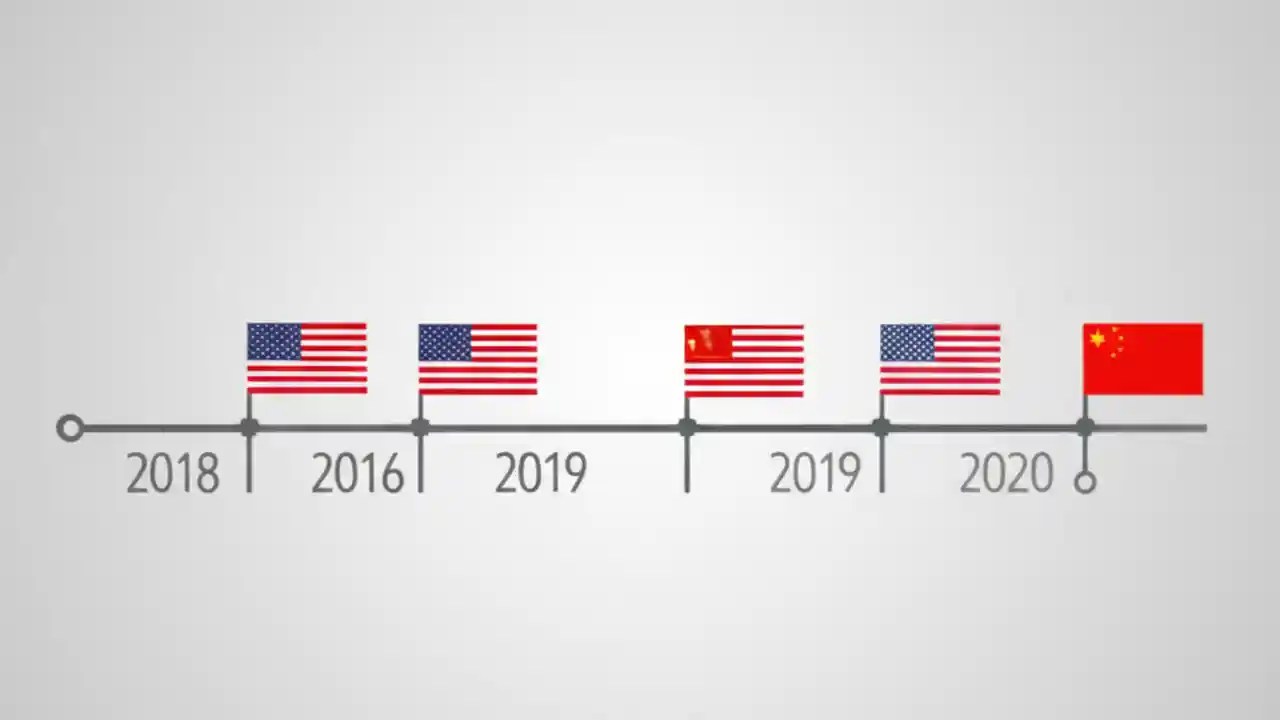 2018 2016 2019 2019 2020