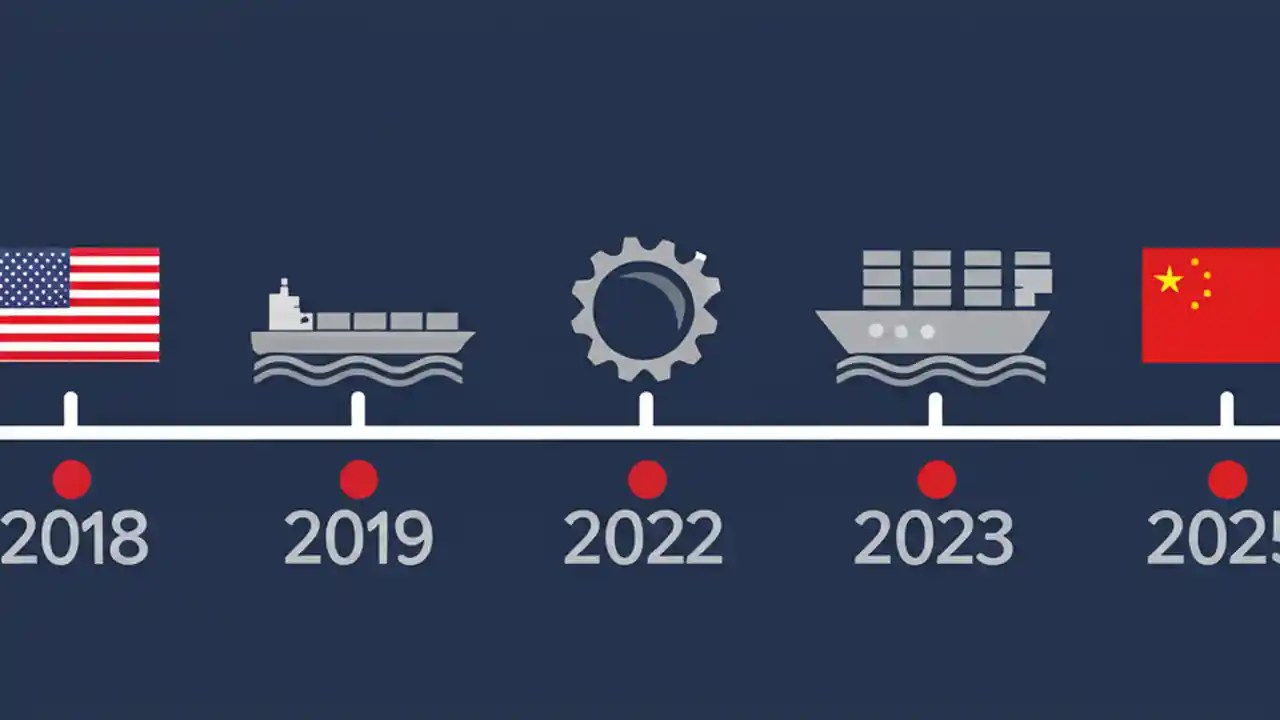 2018

2019

2022

2023

2025