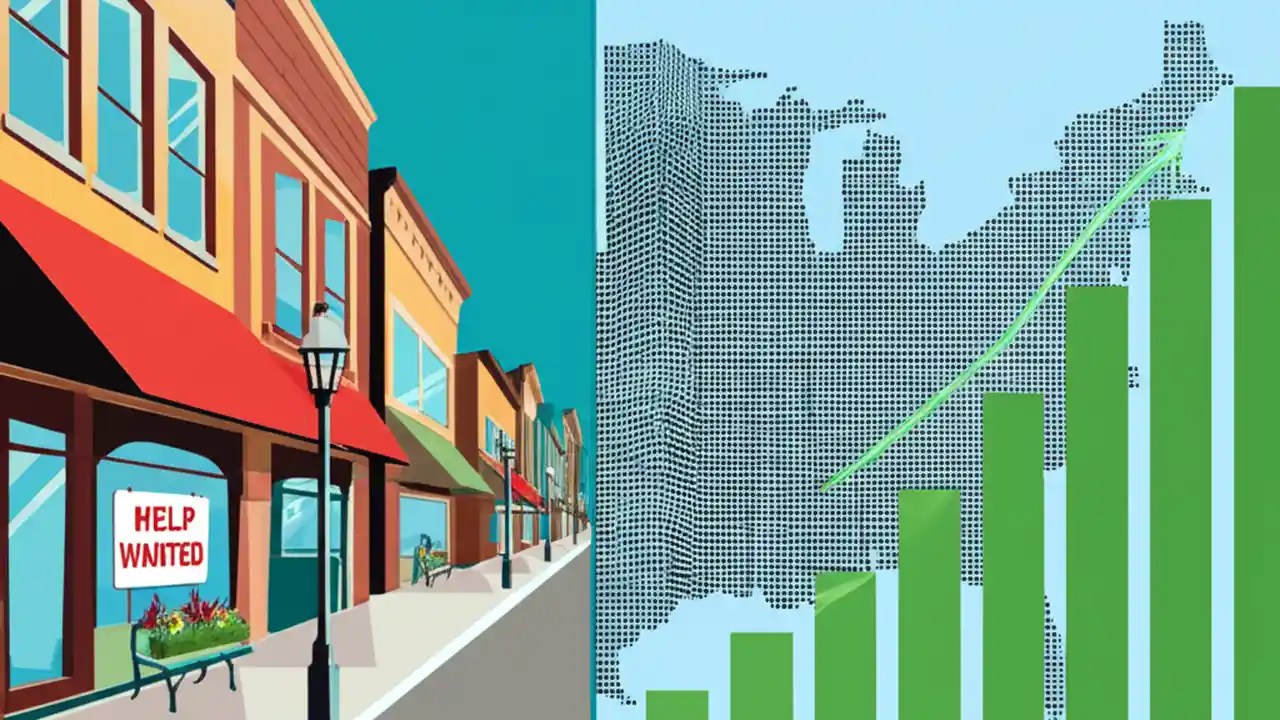 HELP
WNITED