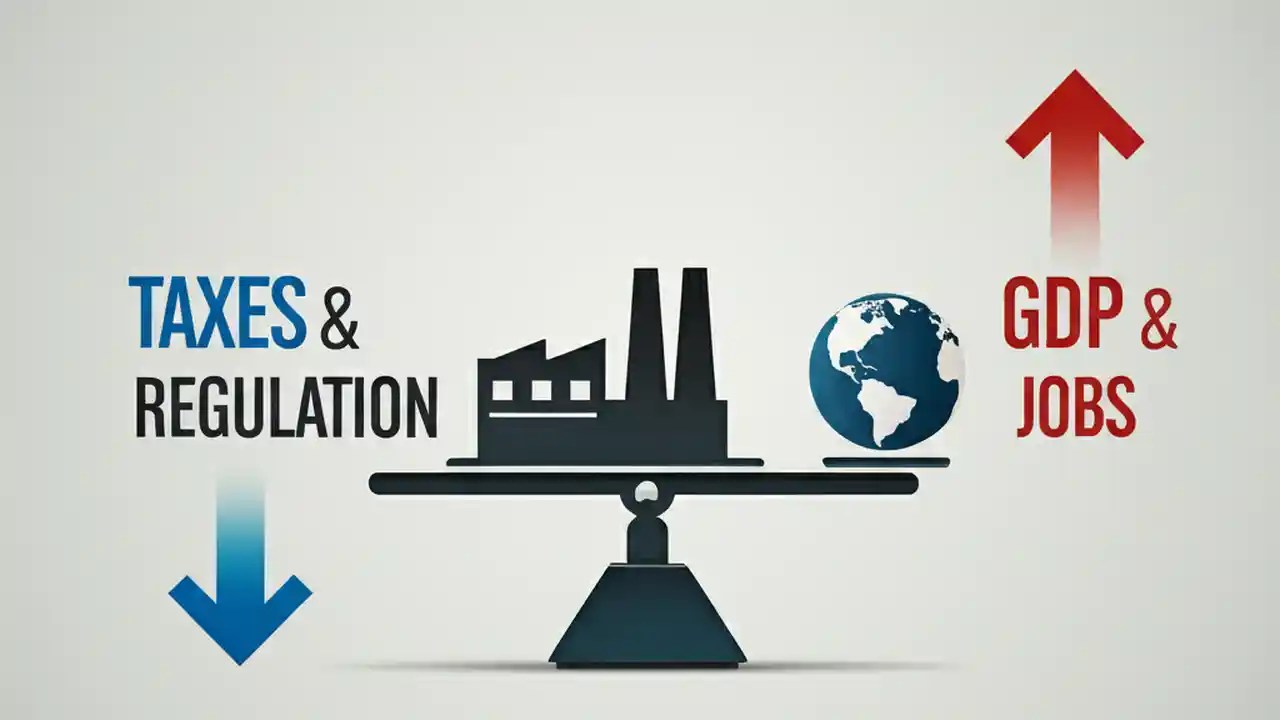 TAXES &
REGULATION

GDP &
JOBS