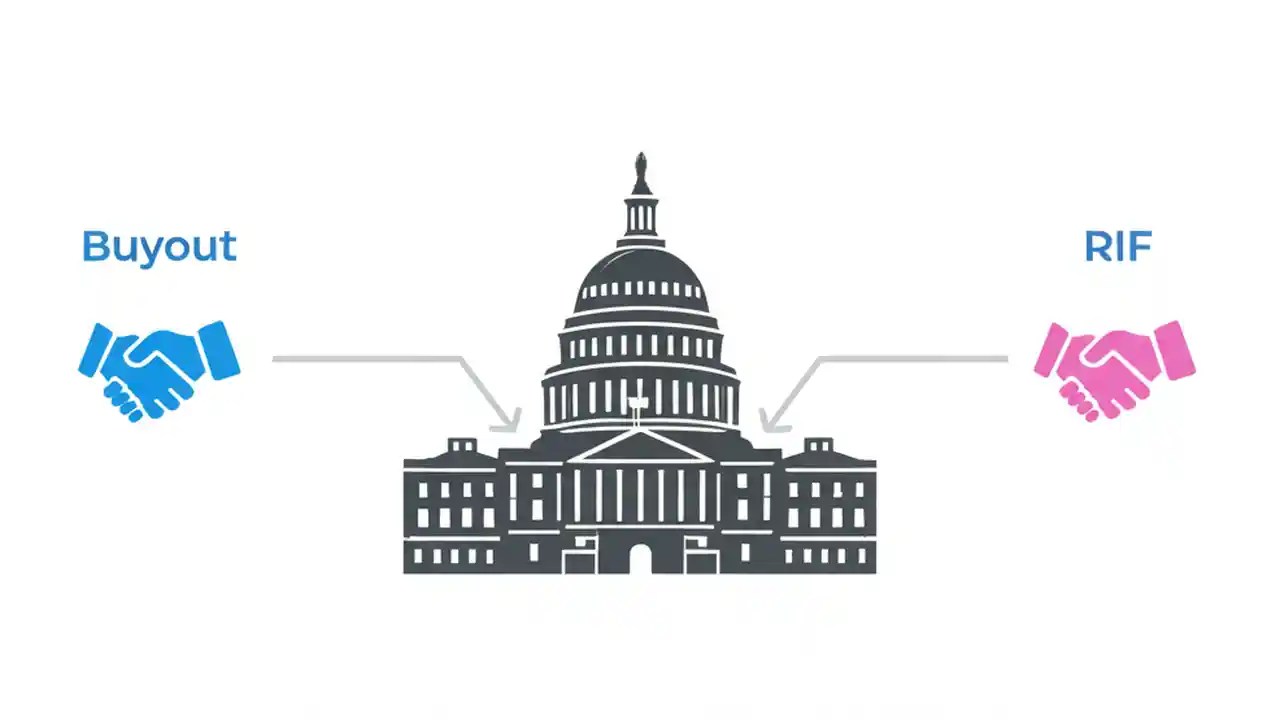 Buyout

RIF