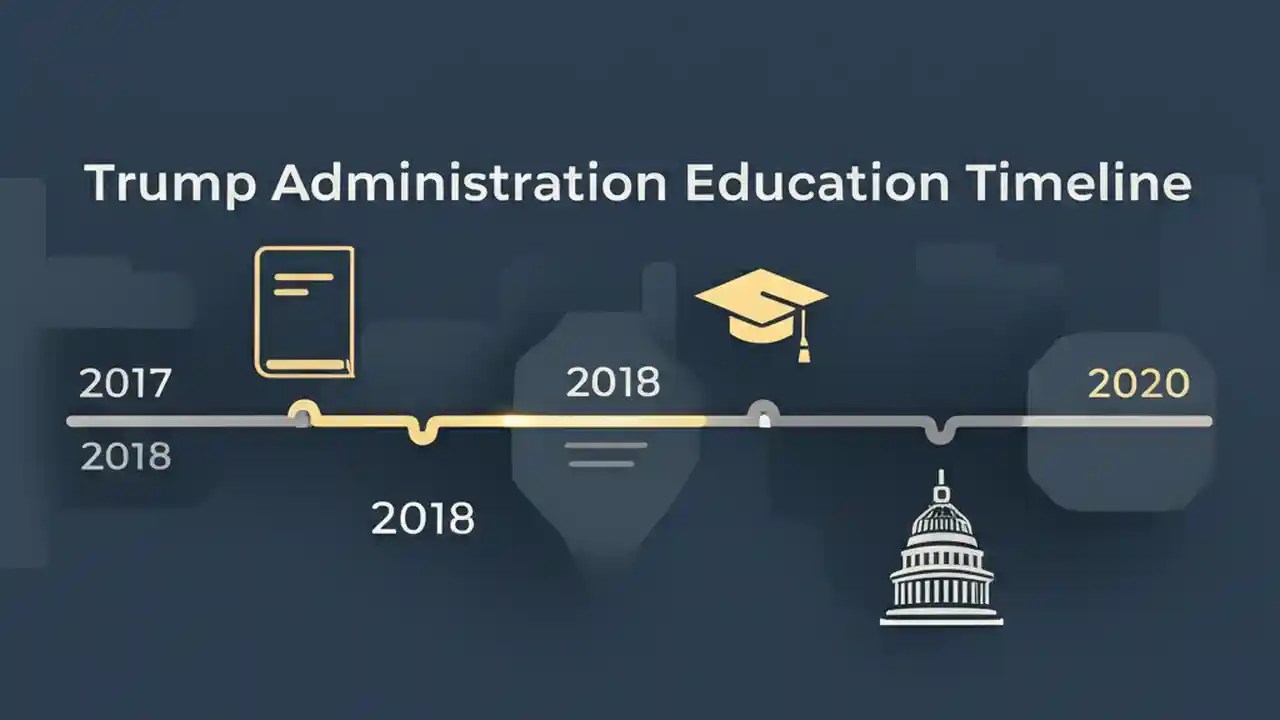 Trump Administration Education Timeline

2017

2018

2018

2018

2020