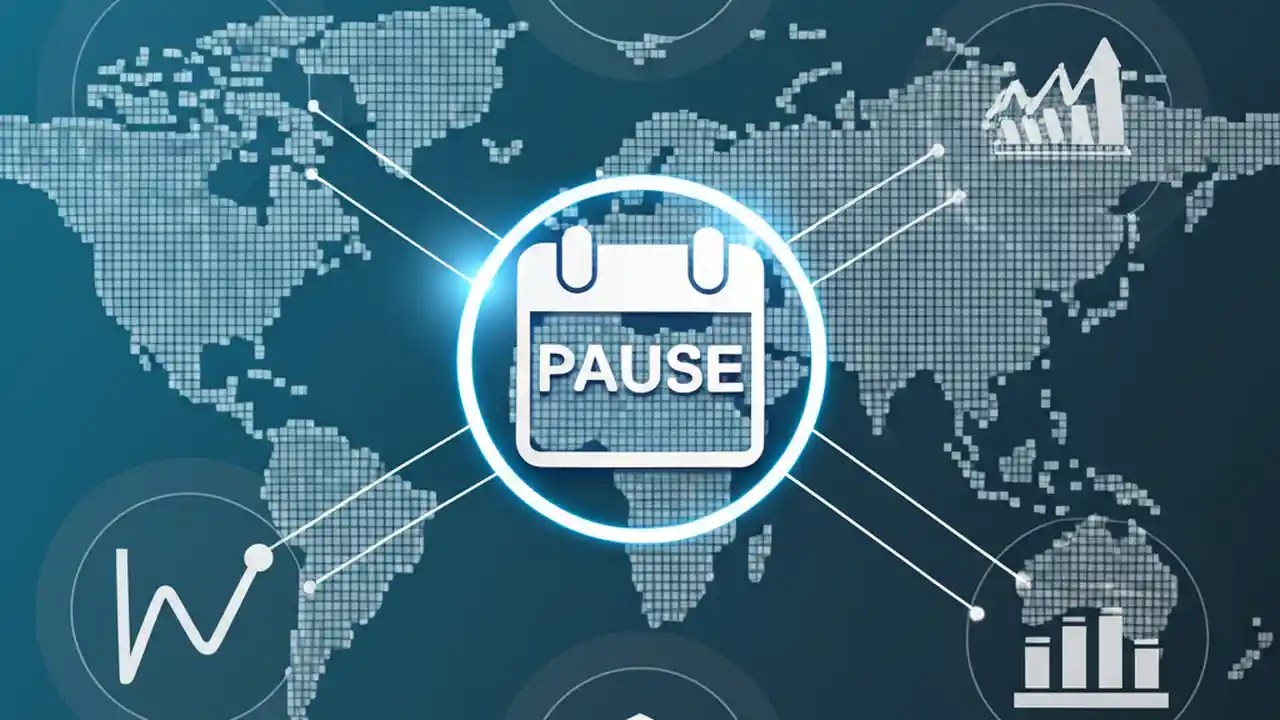 PAUSE