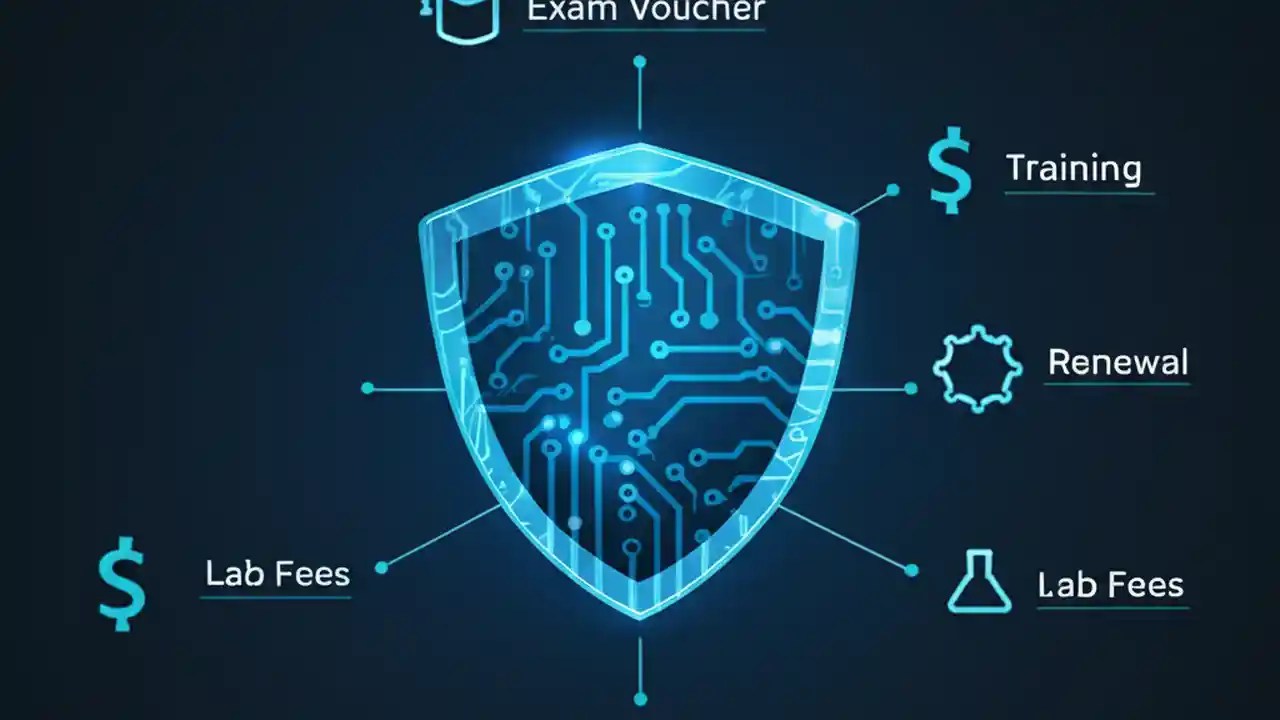 Exam Voucher

$ Training

Renewal

$ Lab Fees

Lab Fees