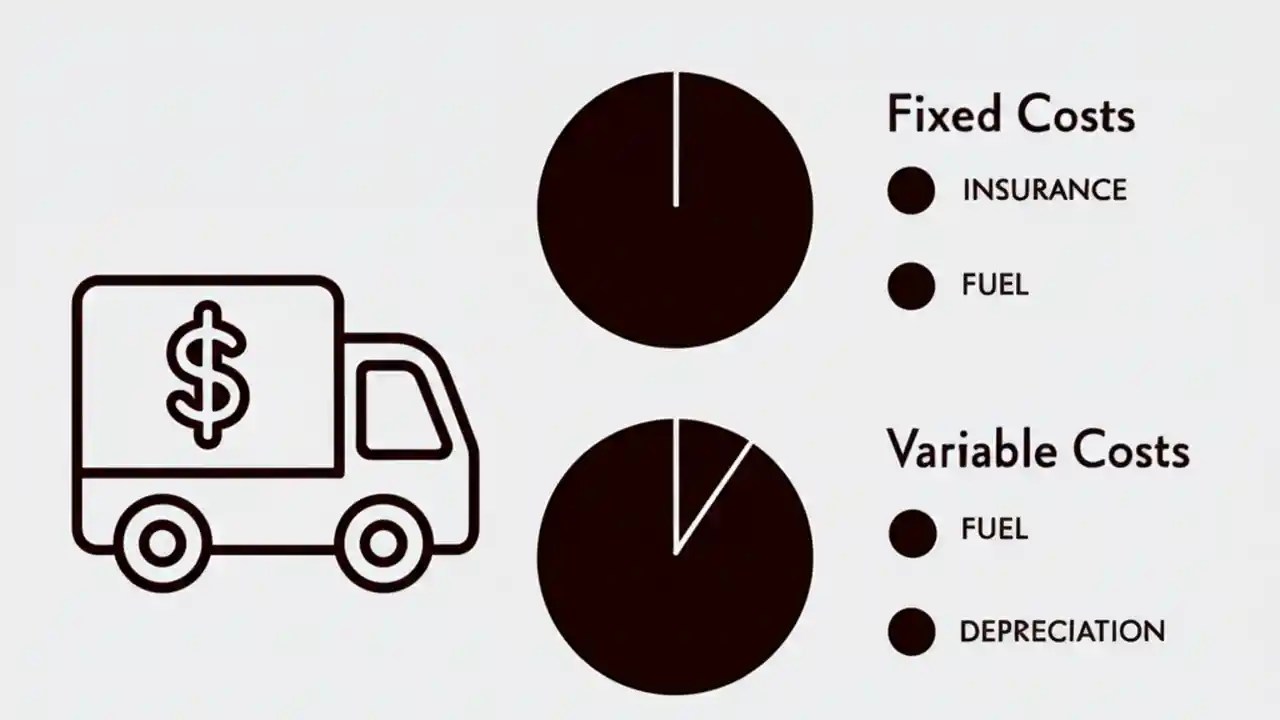 $

Fixed Costs

INSURANCE

FUEL

Variable Costs

FUEL

DEPRECIATION