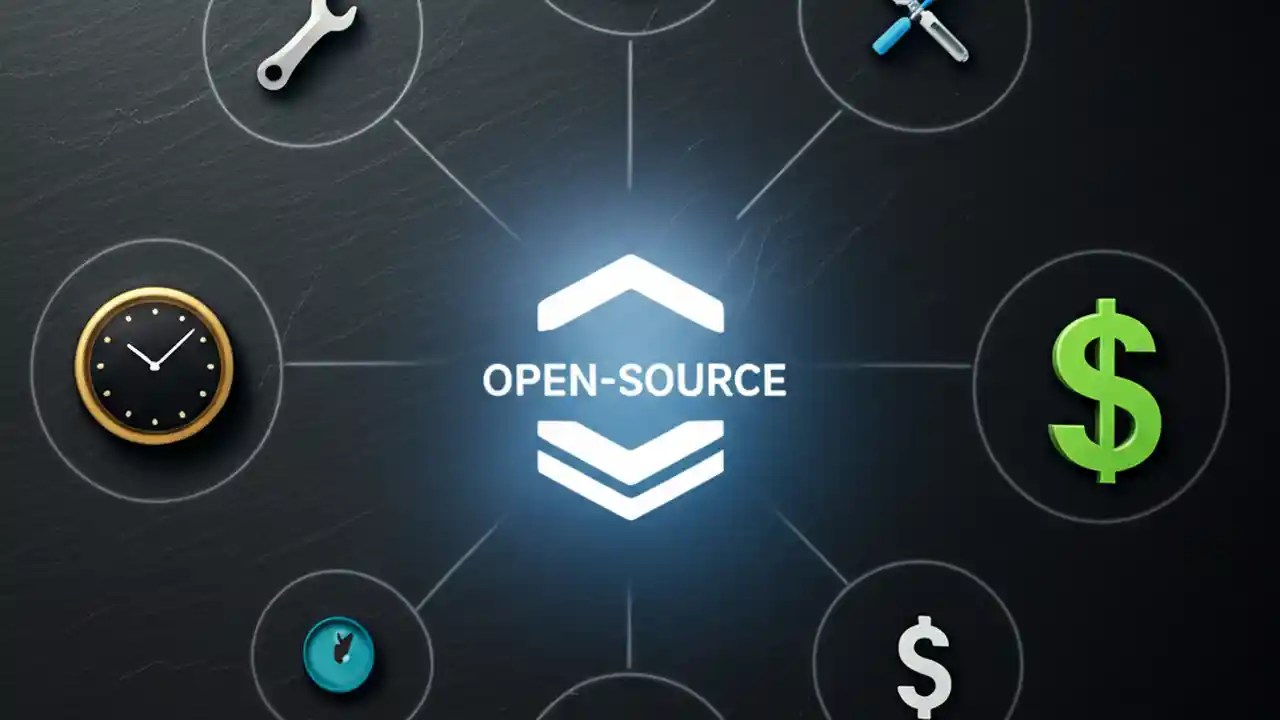 OPEN-SOURCE

$

$