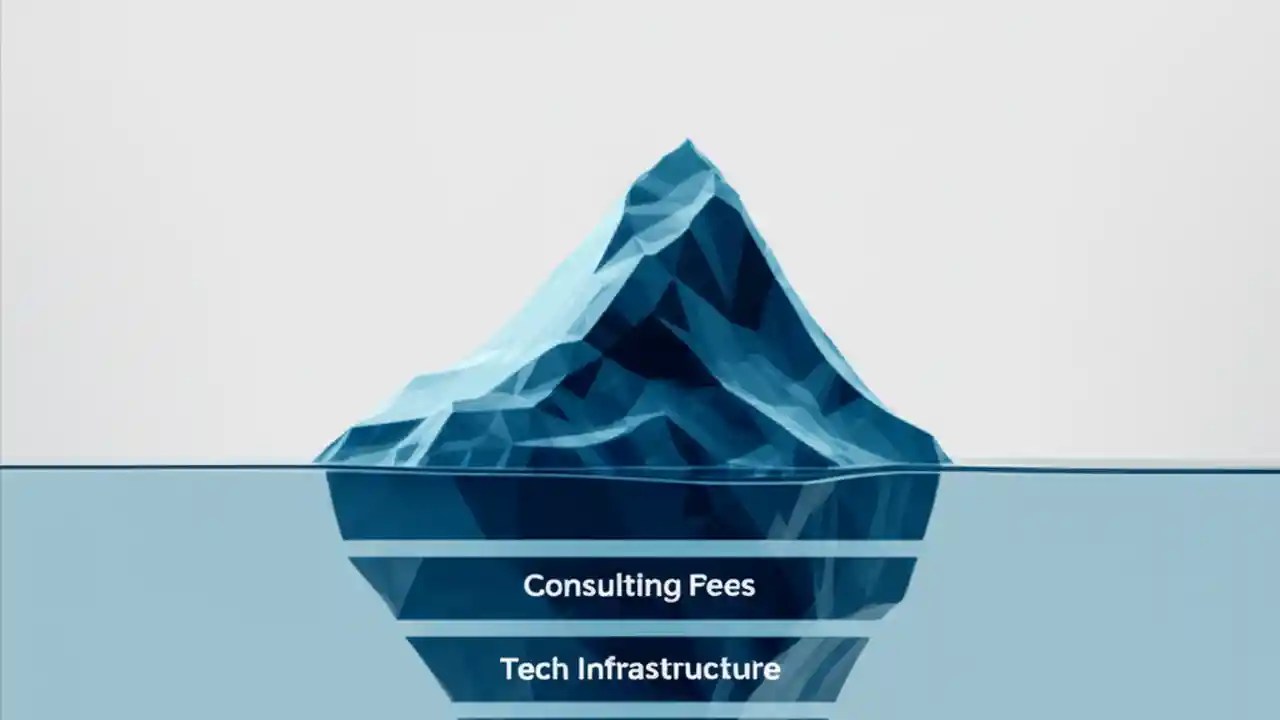 Consulting Fees

Tech Infrastructure