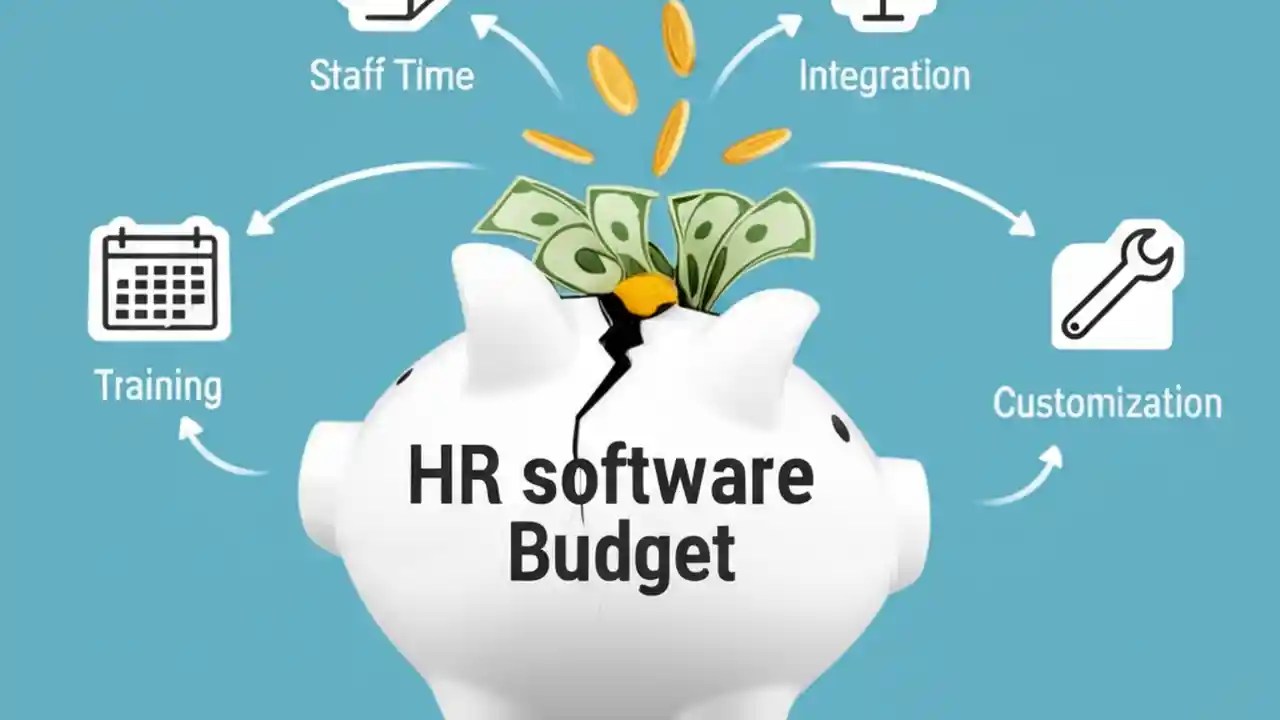 Staff Time

Integration

Training

Customization

HR software Budget